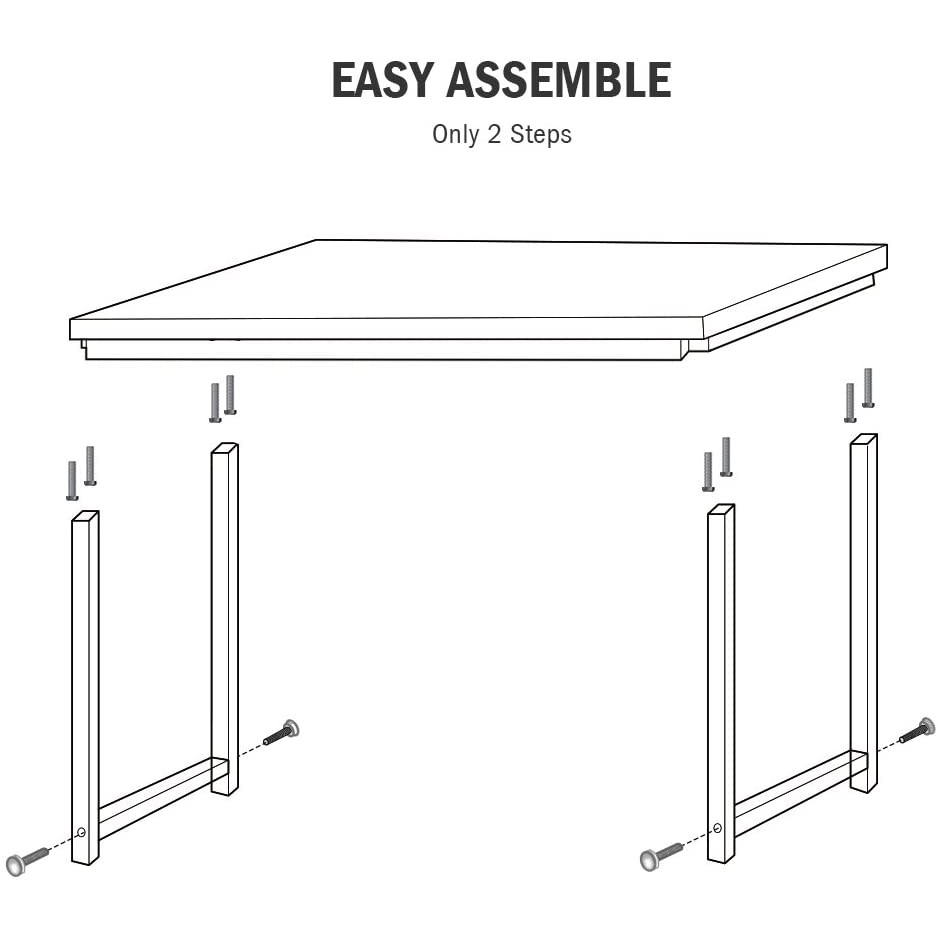 EASY ASSEMBLE

Only 2 Steps