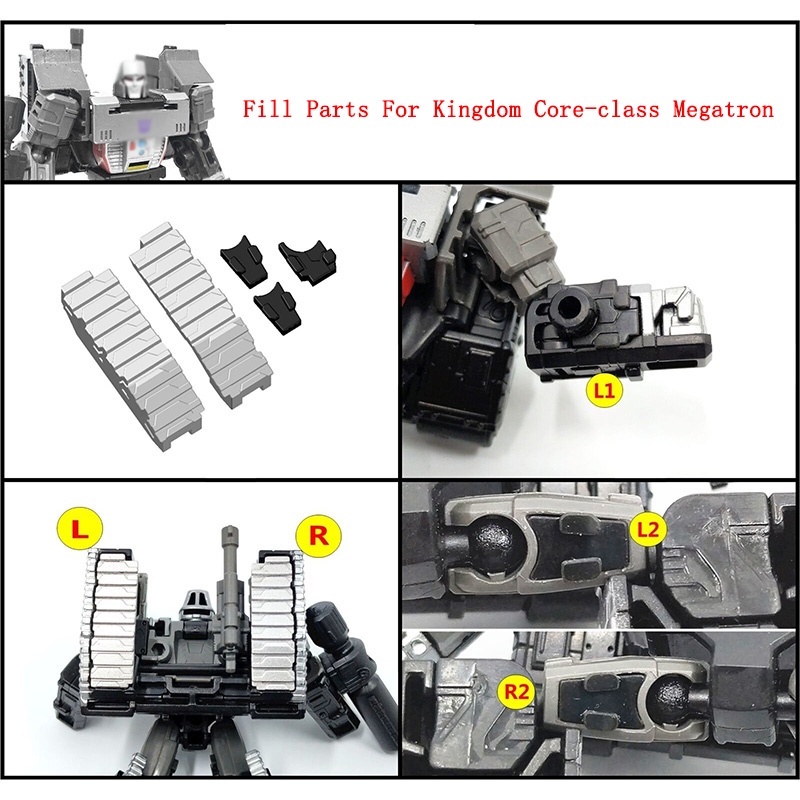 Fill Parts For Kingdom Core-class Megatron

L1

L

R

L2

R2