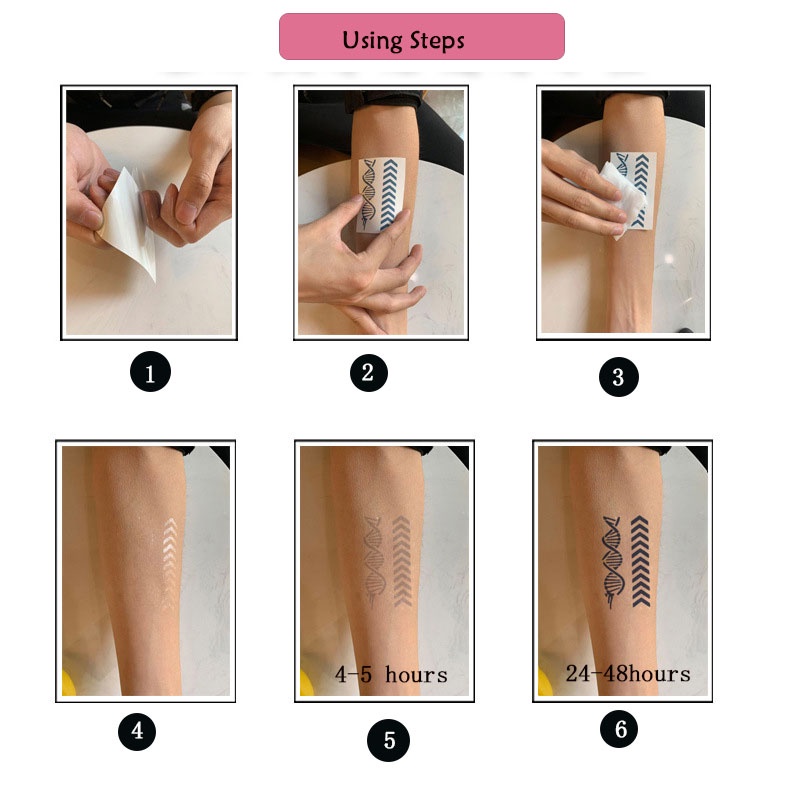 Using Steps

1

2

3

4

4-5 hours

5

24-48hours

6