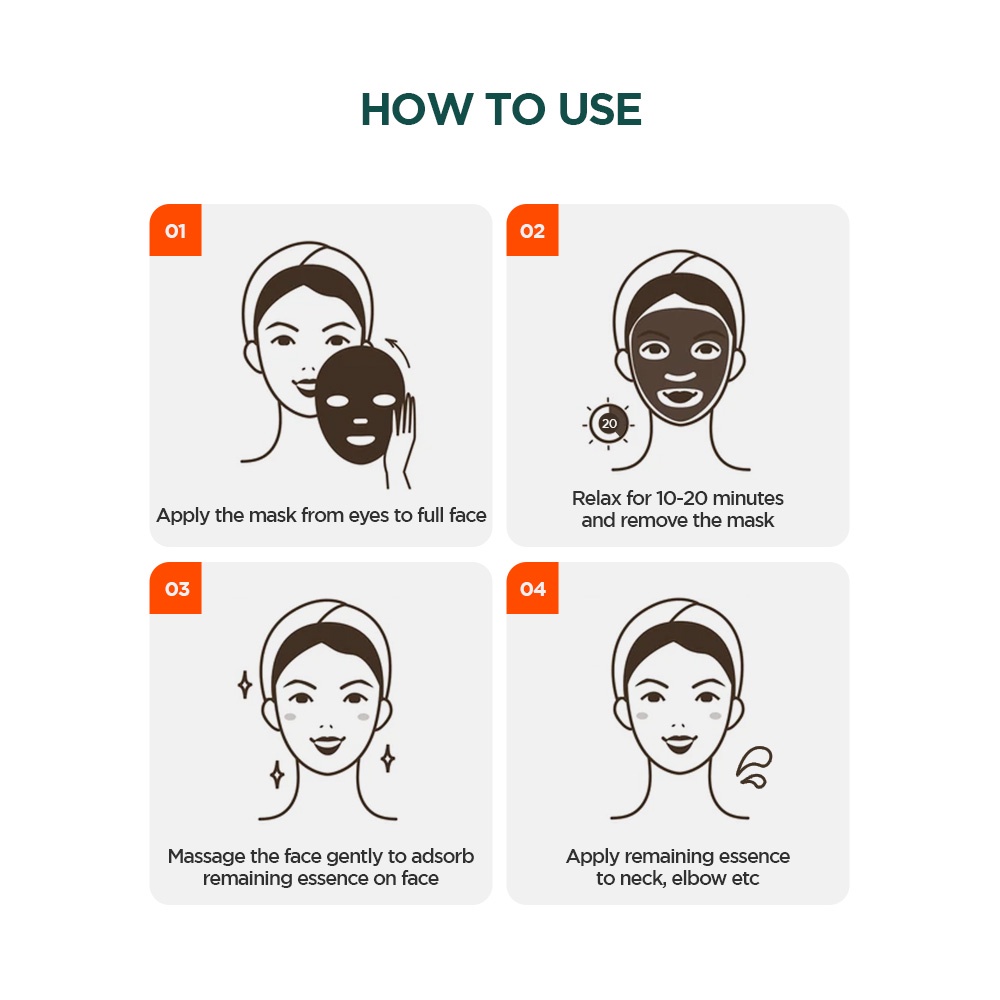 HOW TO USE

01

Apply the mask from eyes to full face

02

20

Relax for 10-20 minutes and remove the mask

03

Massage the face gently to adsorb remaining essence on face

04

Apply remaining essence to neck, elbow etc