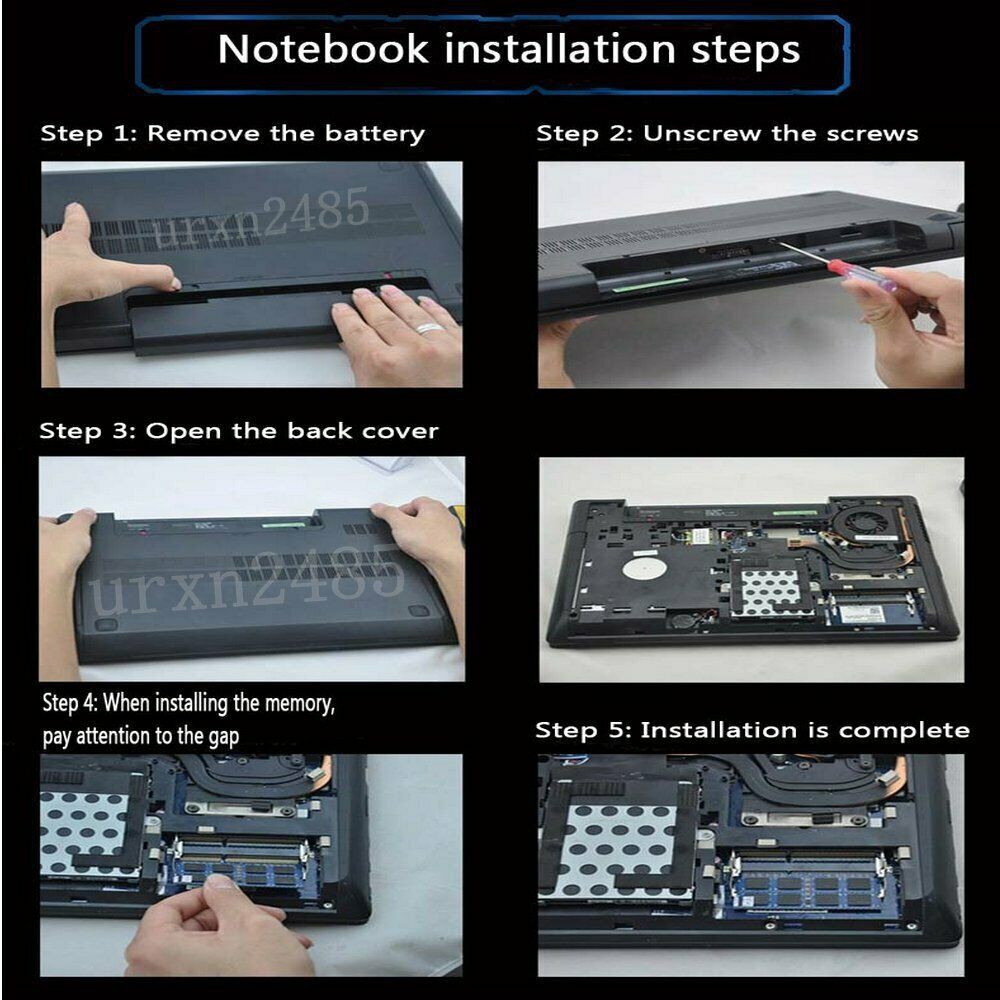 Notebook installation steps

Step 1: Remove the battery

urxn2485

Step 2: Unscrew the screws

Step 3: Open the back cover

urxn2485

Step 4: When installing the memory, pay attention to the gap

Step 5: Installation is complete