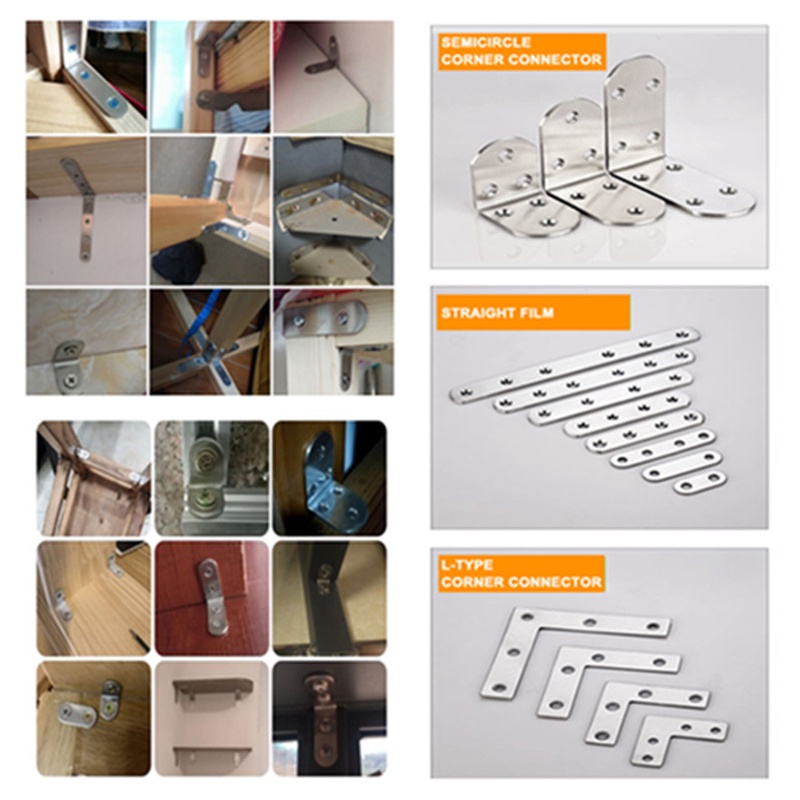 SEMICIRCLE CORNER CONNECTOR

STRAIGHT FILM

L-TYPE CORNER CONNECTOR