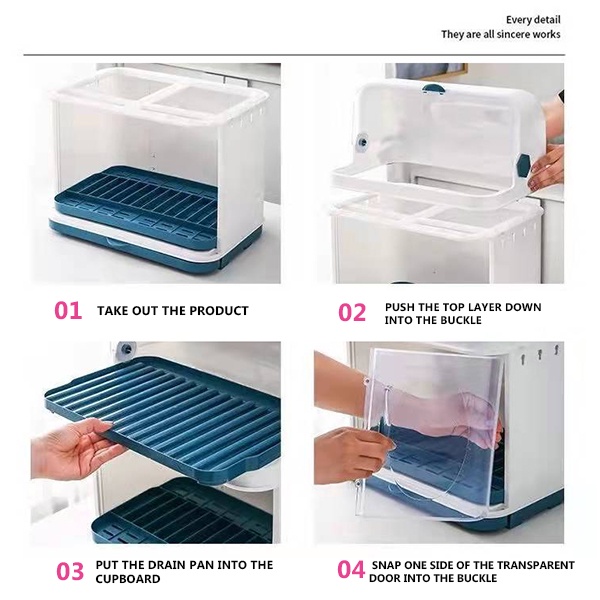 Every detail
They are all sincere works

01 TAKE OUT THE PRODUCT

02 PUSH THE TOP LAYER DOWN INTO THE BUCKLE

03 PUT THE DRAIN PAN INTO THE CUPBOARD

04 SNAP ONE SIDE OF THE TRANSPARENT DOOR INTO THE BUCKLE