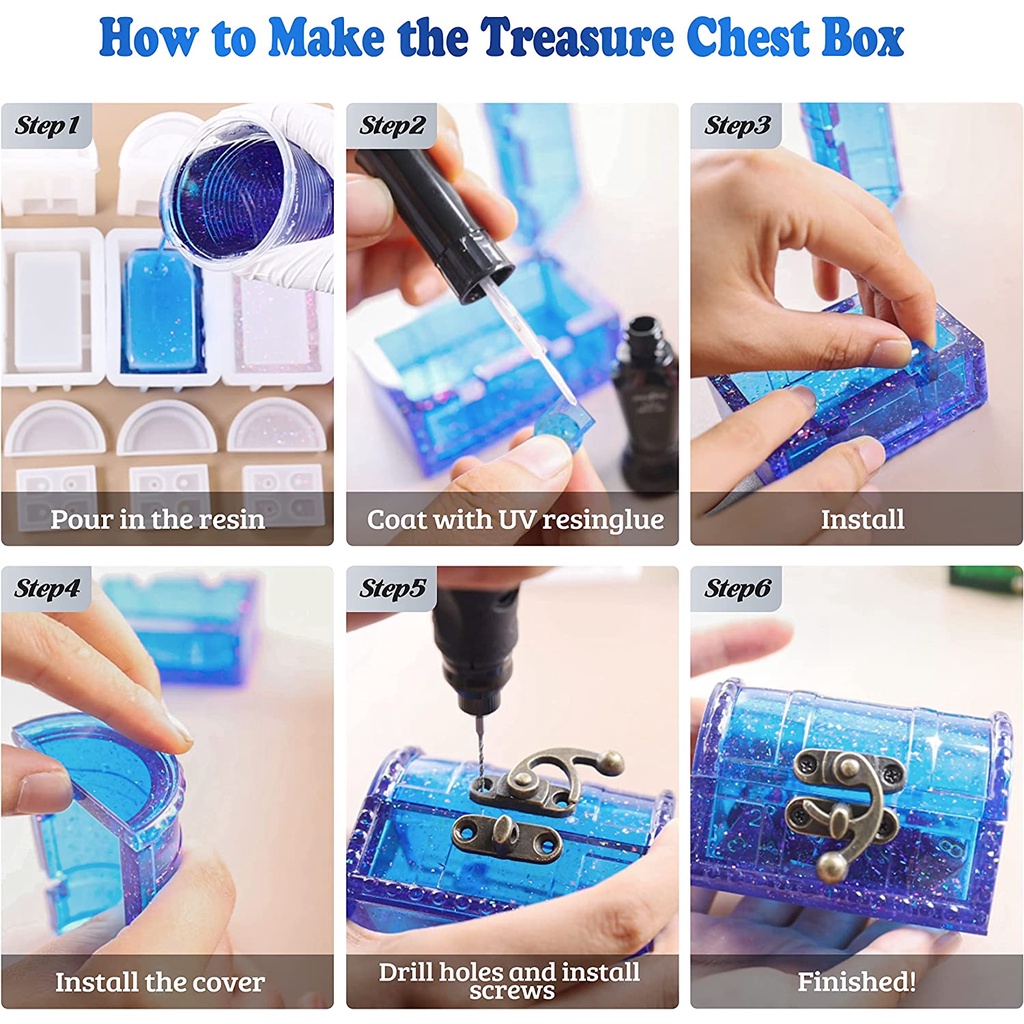 How to Make the Treasure Chest Box

Step1

Pour in the resin

Step2

Coat with UV resinglue

Step3

Install

Step4

Install the cover

Step5

Drill holes and install screws

Step6

Finished!