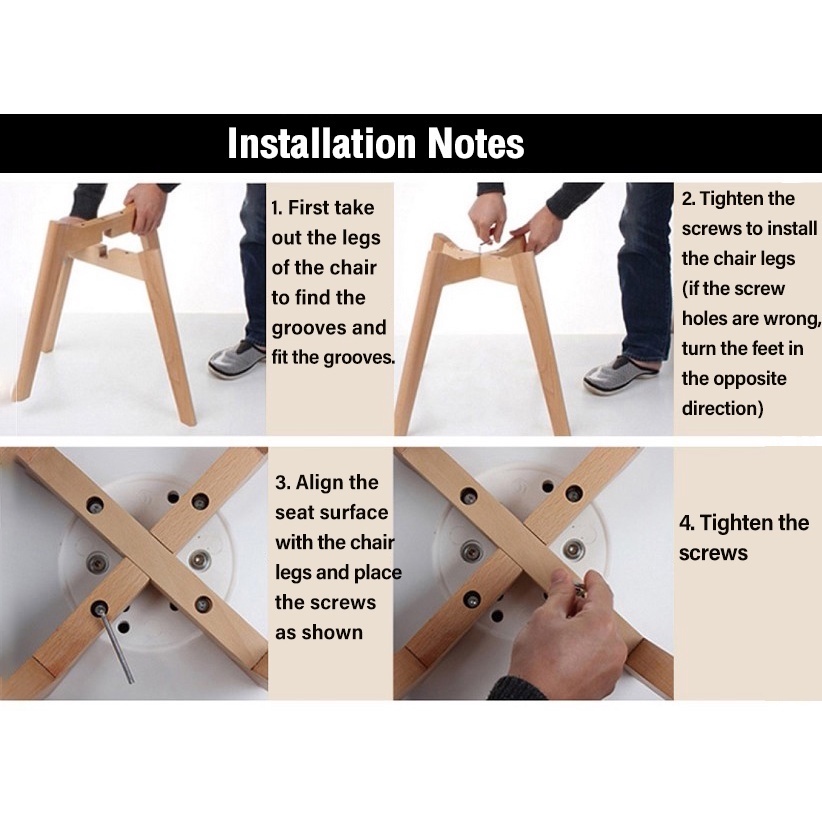 Installation Notes

1. First take out the legs of the chair to find the grooves and fit the grooves.

2. Tighten the screws to install the chair legs (if the screw holes are wrong, turn the feet in the opposite direction)

3. Align the seat surface with the chair legs and place the screws as shown

4. Tighten the screws