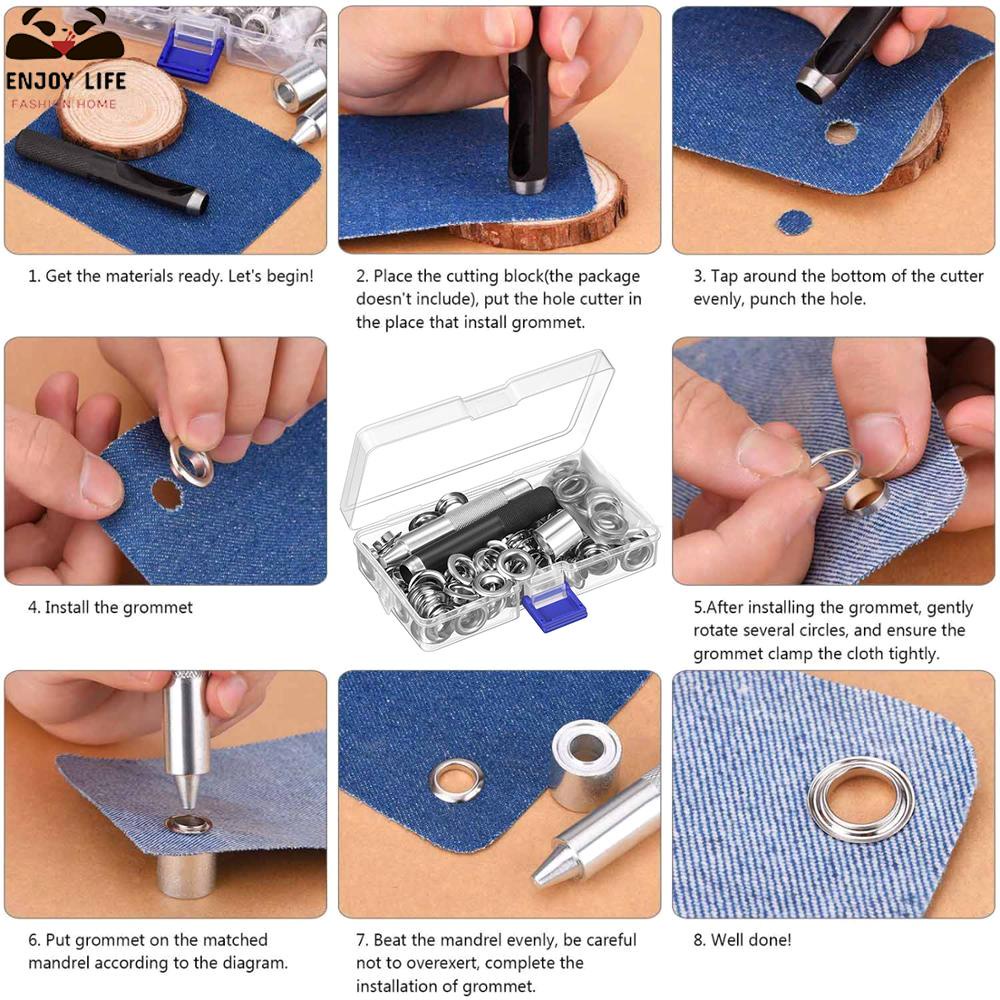 ENJOY LIFE
FASHION HOME

1. Get the materials ready. Let's begin!

2. Place the cutting block(the package doesn't include), put the hole cutter in the place that install grommet.

3. Tap around the bottom of the cutter evenly, punch the hole.

4. Install the grommet

5.After installing the grommet, gently rotate several circles, and ensure the grommet clamp the cloth tightly.

6. Put grommet on the matched mandrel according to the diagram.

7. Beat the mandrel evenly, be careful not to overexert, complete the installation of grommet.

8. Well done!