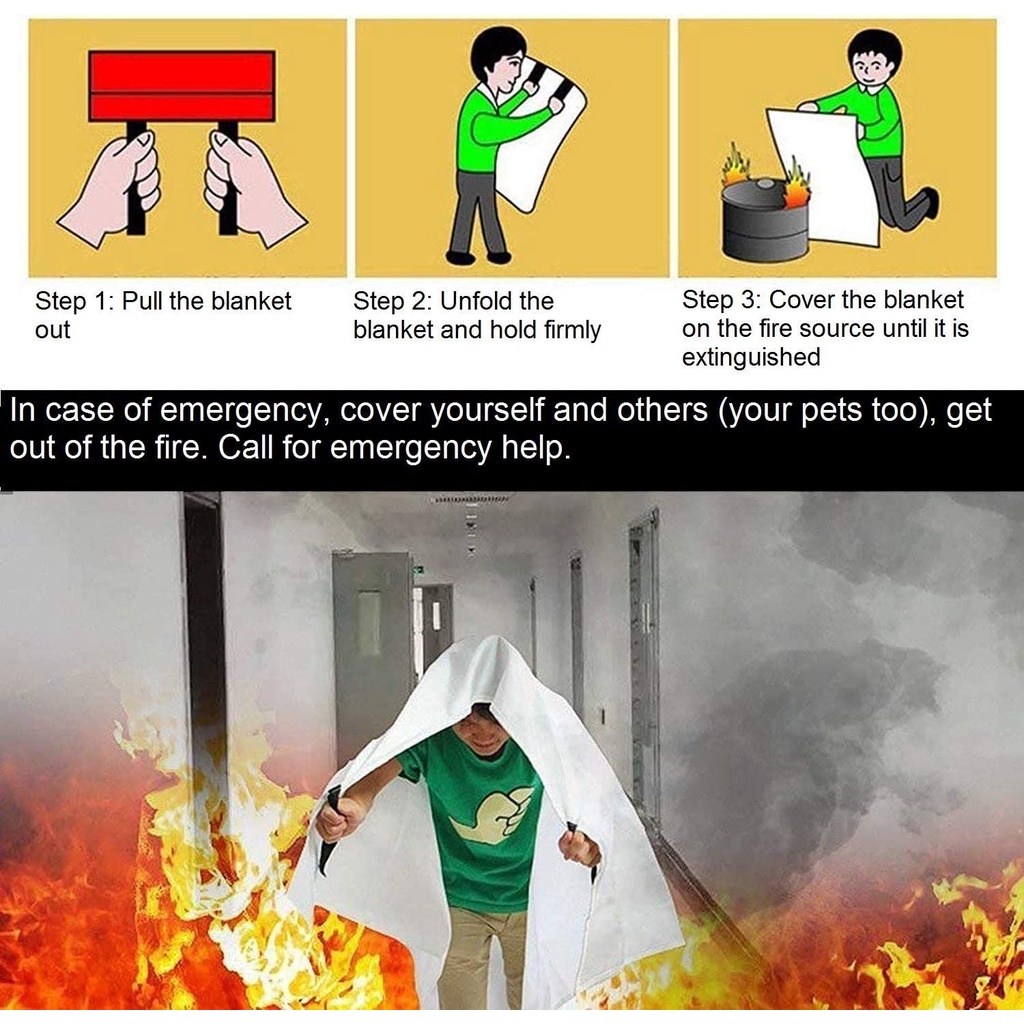 Step 1: Pull the blanket out

Step 2: Unfold the blanket and hold firmly

Step 3: Cover the blanket on the fire source until it is extinguished

In case of emergency, cover yourself and others (your pets too), get out of the fire. Call for emergency help.