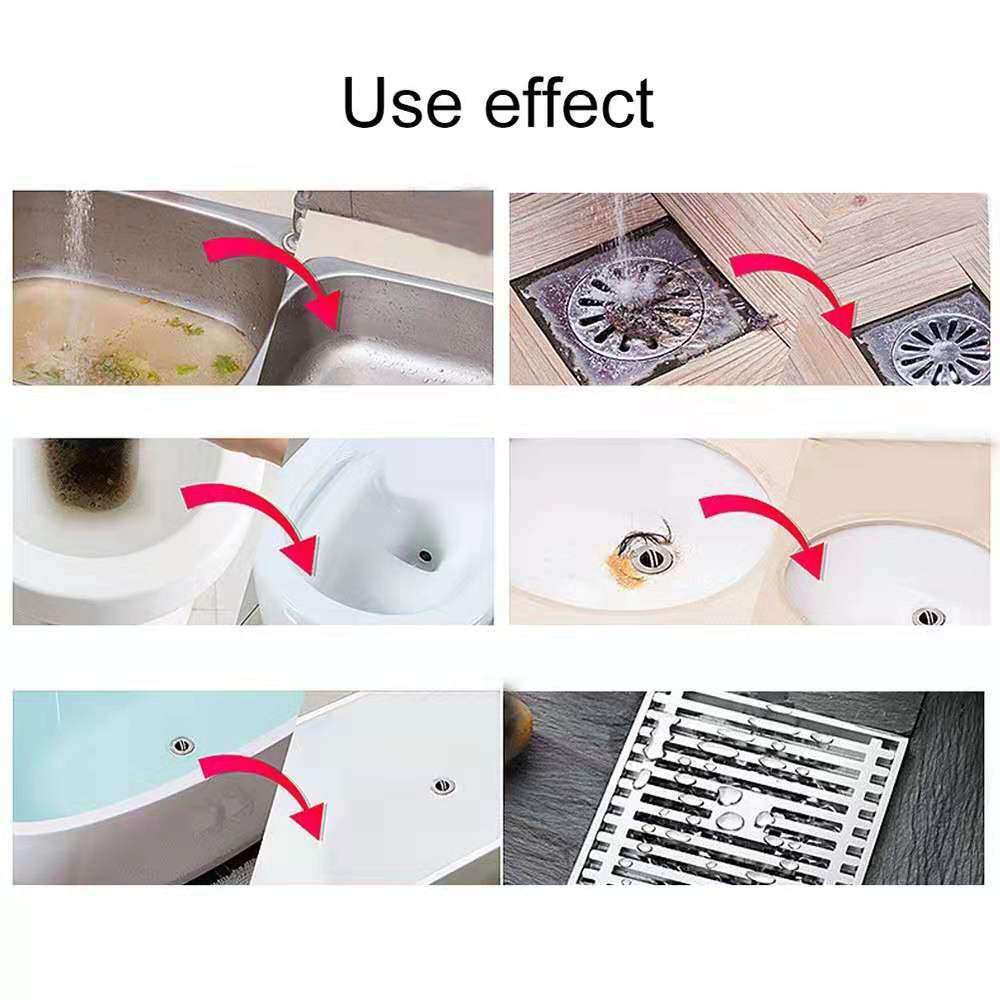 Use effect