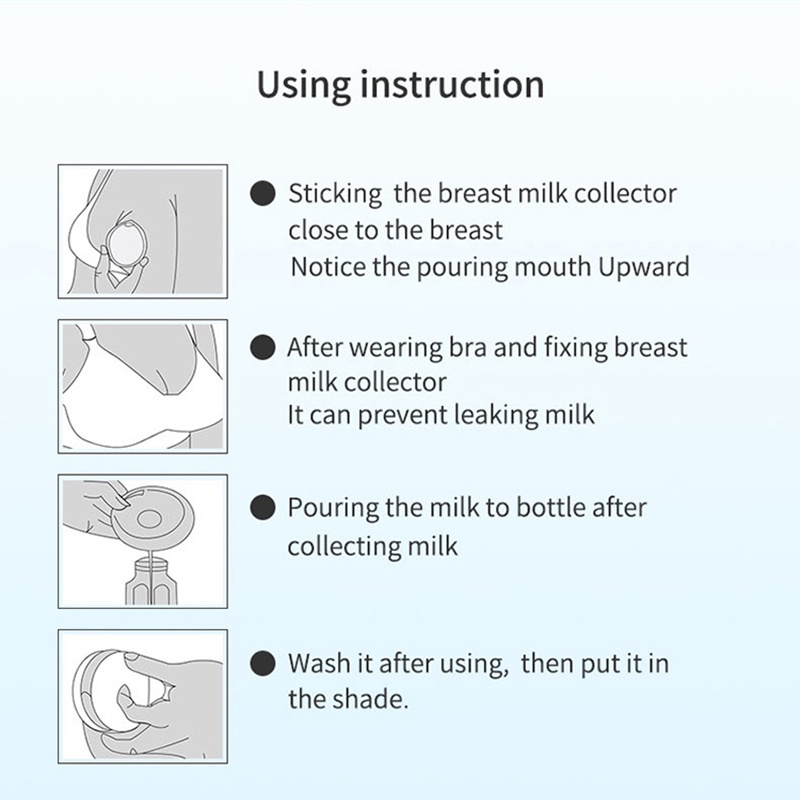 Using instruction

● Sticking the breast milk collector close to the breast
Notice the pouring mouth Upward

● After wearing bra and fixing breast milk collector
It can prevent leaking milk

● Pouring the milk to bottle after collecting milk

● Wash it after using, then put it in the shade.