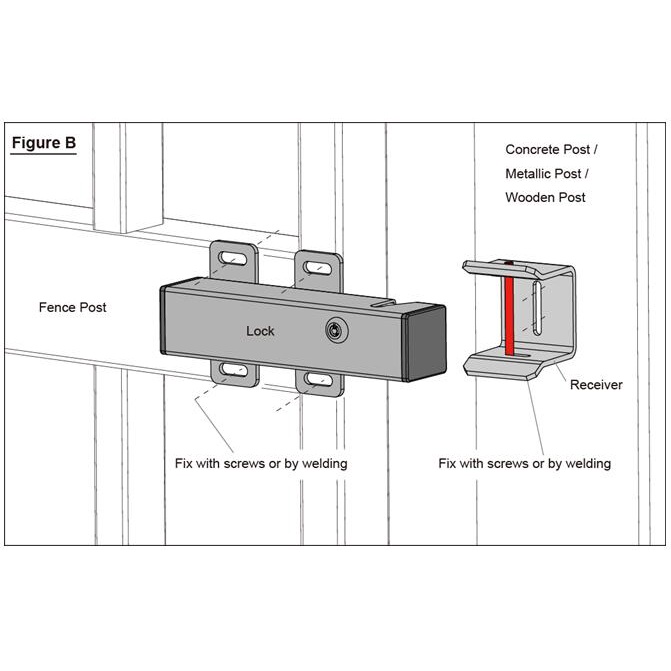 Figure B

Concrete Post /
Metallic Post /
Wooden Post

Fence Post

Lock

Receiver

Fix with screws or by welding

Fix with screws or by welding