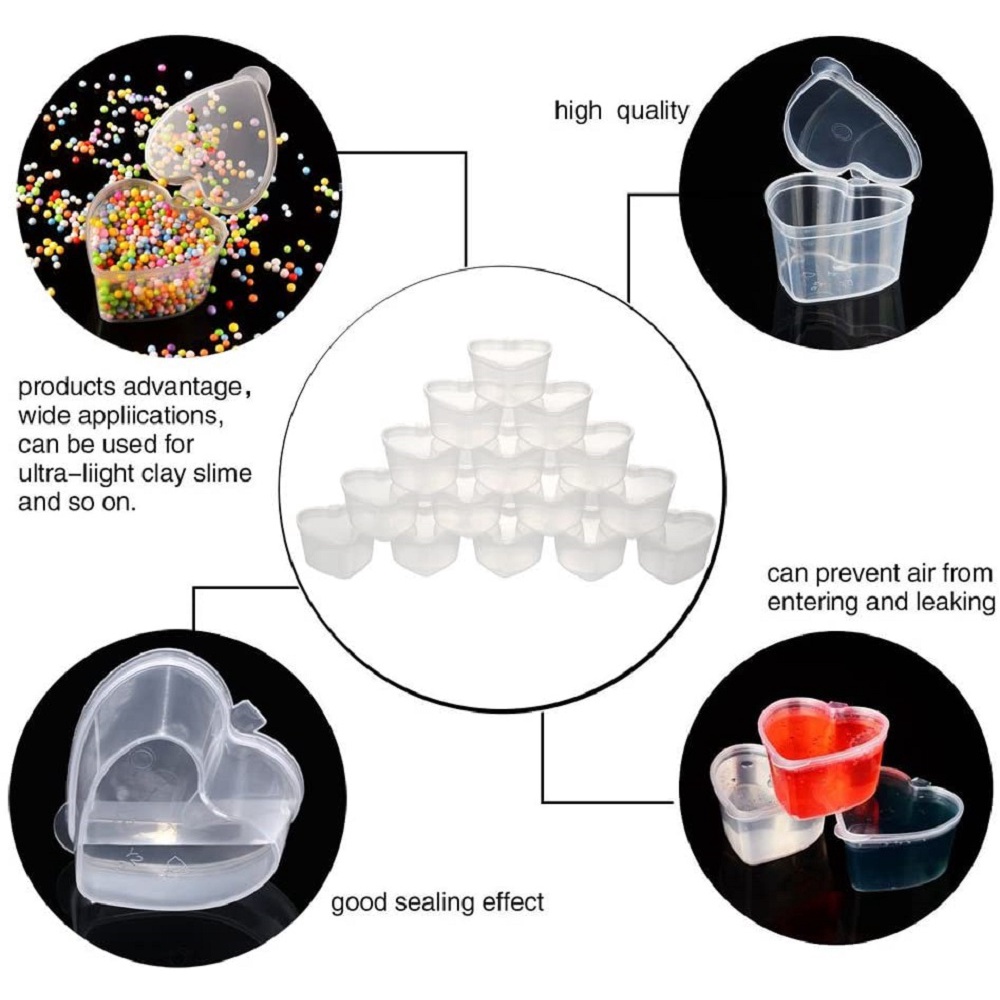 high quality

products advantage, wide appliications, can be used for ultra-liight clay slime and so on.

can prevent air from entering and leaking

good sealing effect