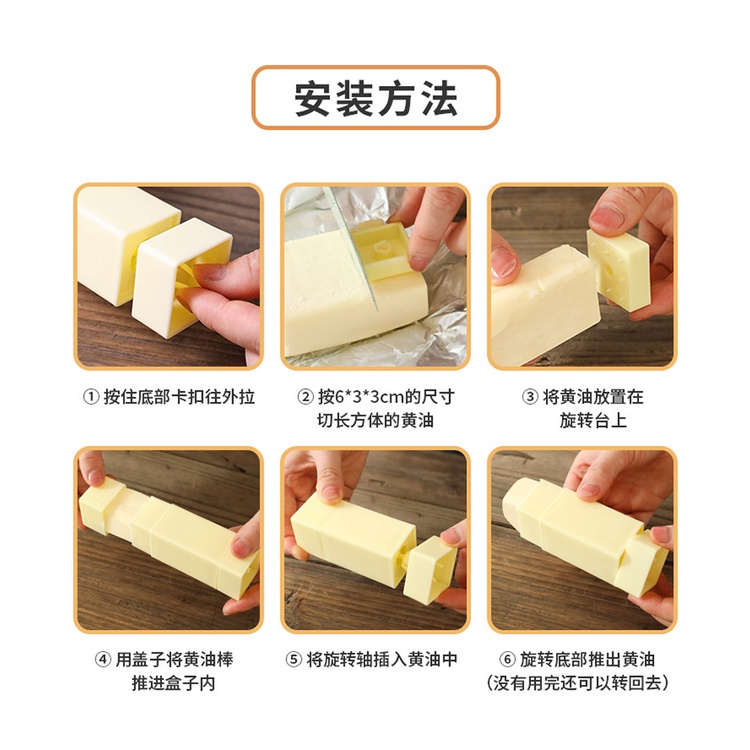 安装方法

① 按住底部卡扣往外拉

② 按6*3*3cm的尺寸切长方体的黄油

③ 将黄油放置在旋转台上

④ 用盖子将黄油棒推进盒子内

⑤ 将旋转轴插入黄油中

⑥ 旋转底部推出黄油（没有用完还可以转回去）