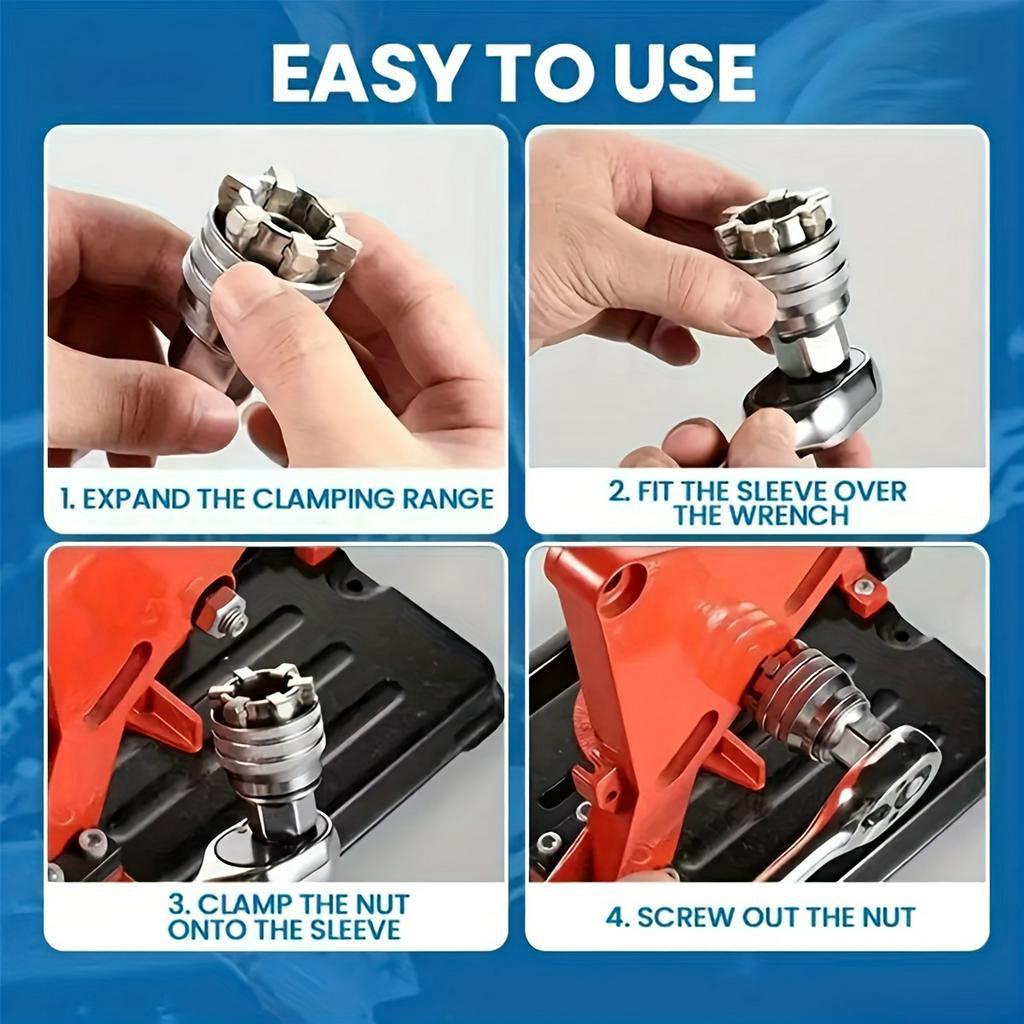 EASY TO USE

1. EXPAND THE CLAMPING RANGE

2. FIT THE SLEEVE OVER THE WRENCH

3. CLAMP THE NUT ONTO THE SLEEVE

4. SCREW OUT THE NUT