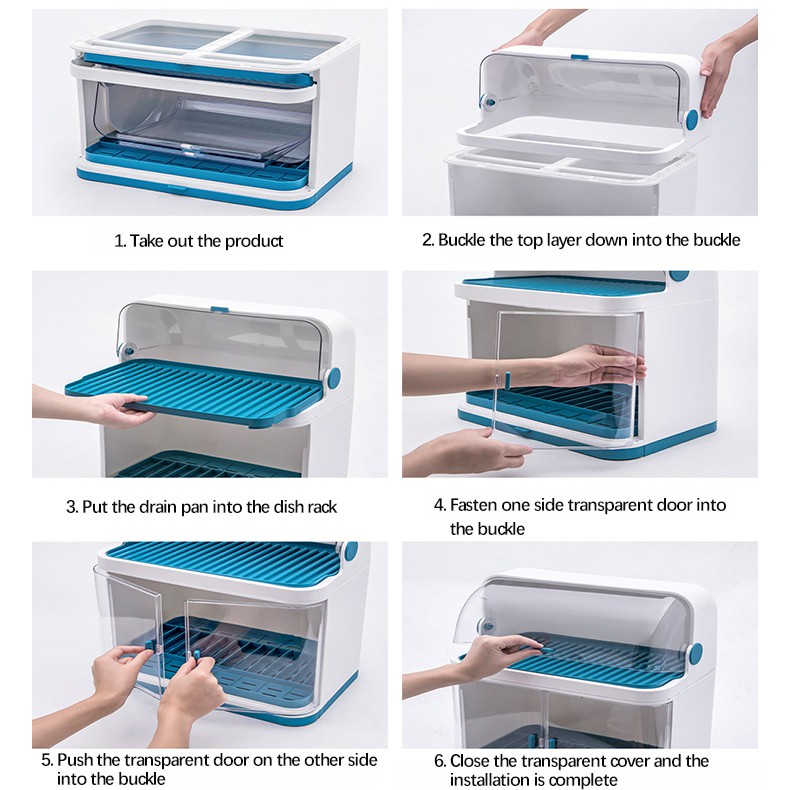 1. Take out the product

2. Buckle the top layer down into the buckle

3. Put the drain pan into the dish rack

4. Fasten one side transparent door into the buckle

5. Push the transparent door on the other side into the buckle

6. Close the transparent cover and the installation is complete