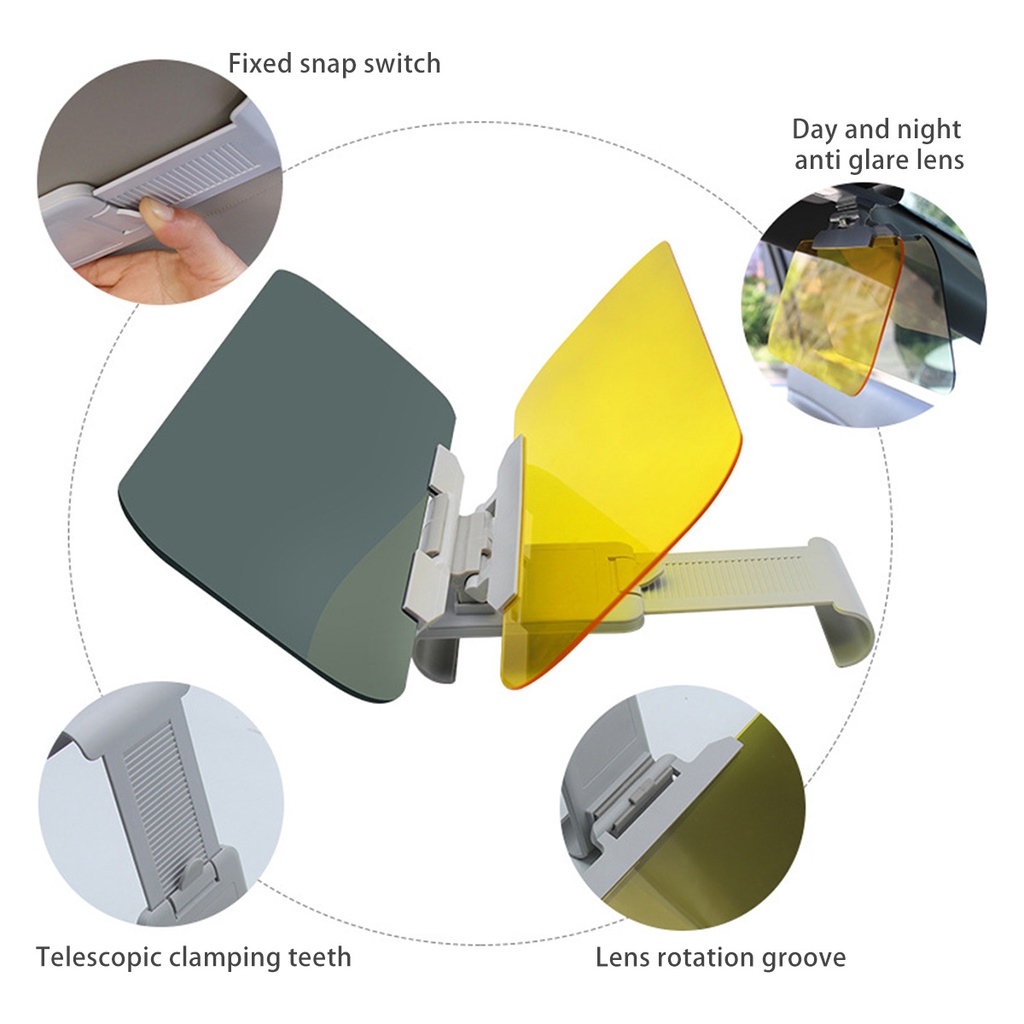 Fixed snap switch

Day and night anti glare lens

Telescopic clamping teeth

Lens rotation groove