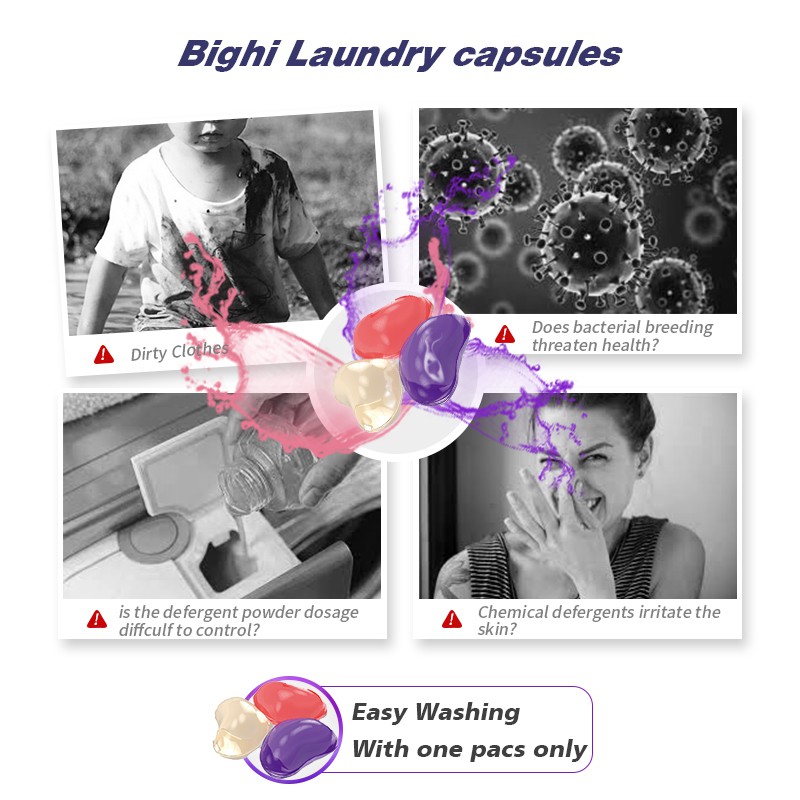 Bighi Laundry capsules

Dirty Clothes

Does bacterial breeding threaten health?

is the defergent powder dosage diffculf to control?

Chemical defergents irritate the skin?

Easy Washing
With one pacs only