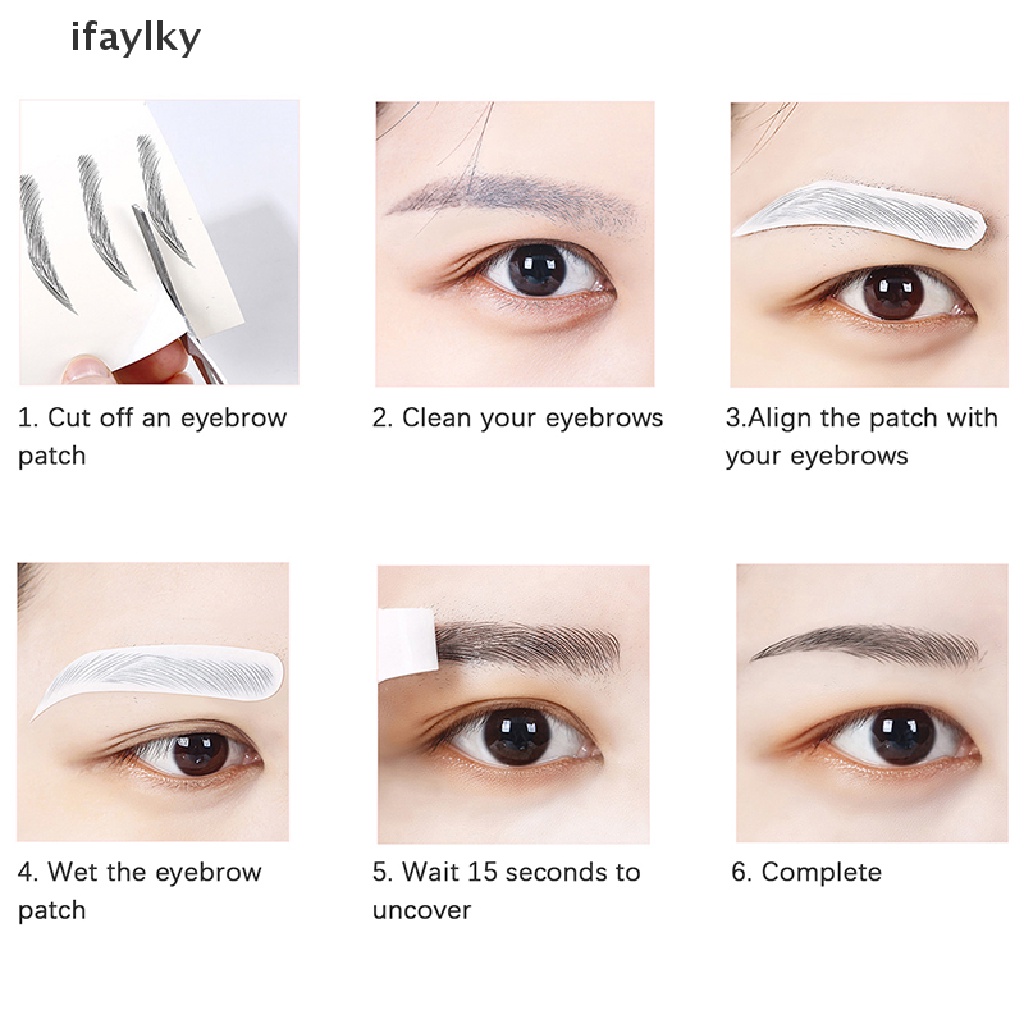 ifaylky

1. Cut off an eyebrow patch

2. Clean your eyebrows

3.Align the patch with your eyebrows

4. Wet the eyebrow patch

5. Wait 15 seconds to uncover

6. Complete