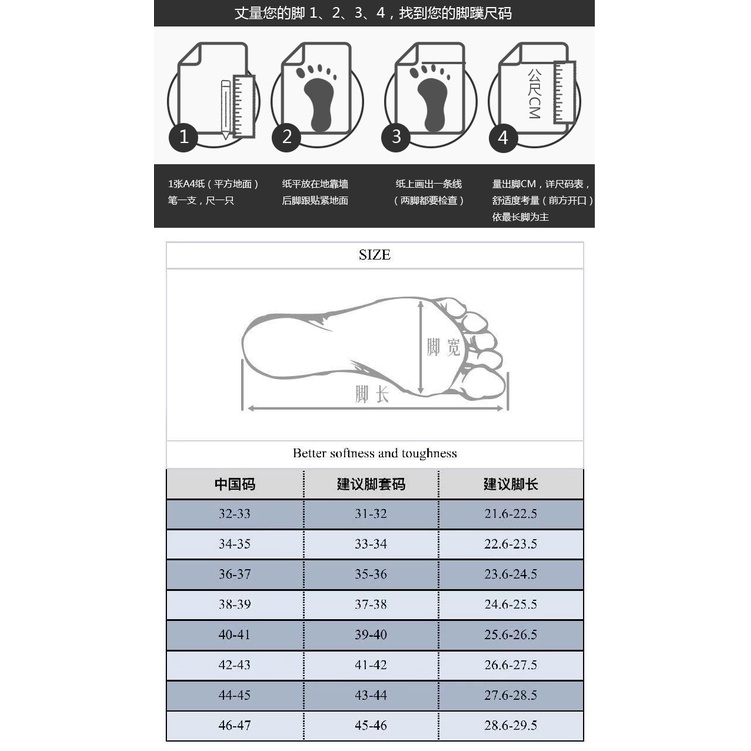 丈量您的脚 1、2、3、4，找到您的脚蹼尺码

公尺CM

1

2

3

4

1张A4纸（平方地面）
笔一支，尺一只

纸平放在地靠墙
后脚跟贴紧地面

纸上画出一条线
（两脚都要检查）

量出脚CM，详尺码表，
舒适度考量（前方开口）
依最长脚为主

SIZE

脚宽

脚长

Better softness and toughness

| 中国码 | 建议脚套码 | 建议脚长 |
|---|---|---|
| 32-33 | 31-32 | 21.6-22.5 |
| 34-35 | 33-34 | 22.6-23.5 |
| 36-37 | 35-36 | 23.6-24.5 |
| 38-39 | 37-38 | 24.6-25.5 |
| 40-41 | 39-40 | 25.6-26.5 |
| 42-43 | 41-42 | 26.6-27.5 |
| 44-45 | 43-44 | 27.6-28.5 |
| 46-47 | 45-46 | 28.6-29.5 |