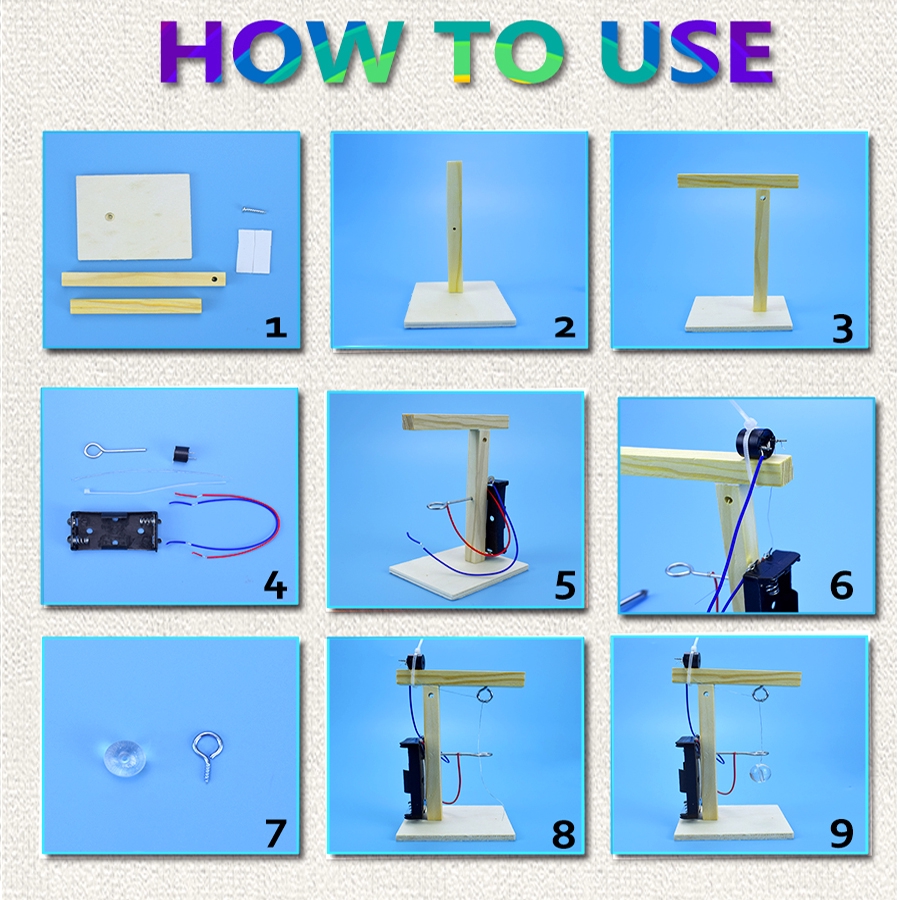 HOW TO USE

1

2

3

4

5

6

7

8

9