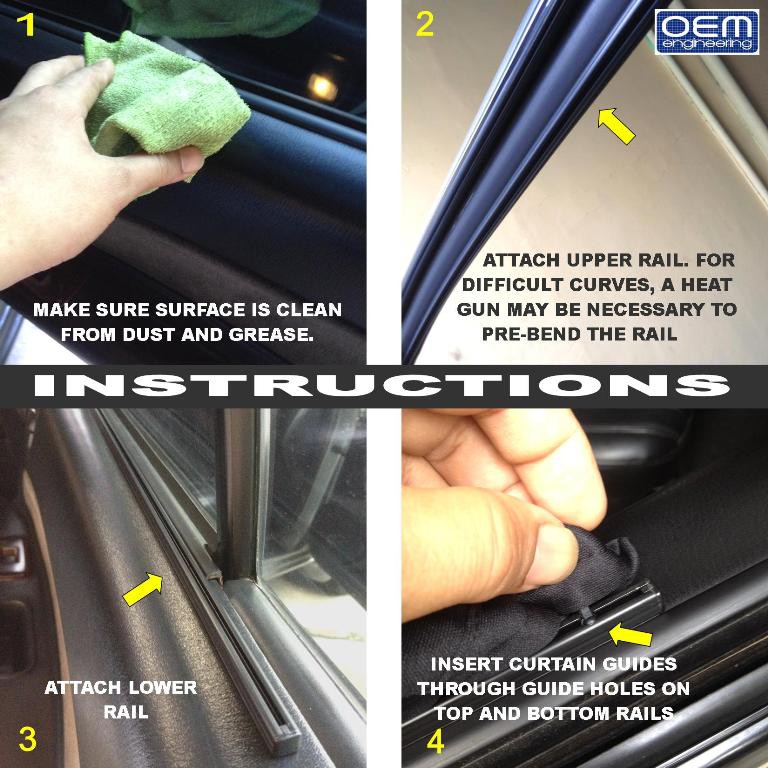 1

MAKE SURE SURFACE IS CLEAN FROM DUST AND GREASE.

2

OEM engineering

ATTACH UPPER RAIL. FOR DIFFICULT CURVES, A HEAT GUN MAY BE NECESSARY TO PRE-BEND THE RAIL

INSTRUCTIONS

ATTACH LOWER RAIL

3

INSERT CURTAIN GUIDES THROUGH GUIDE HOLES ON TOP AND BOTTOM RAILS

4