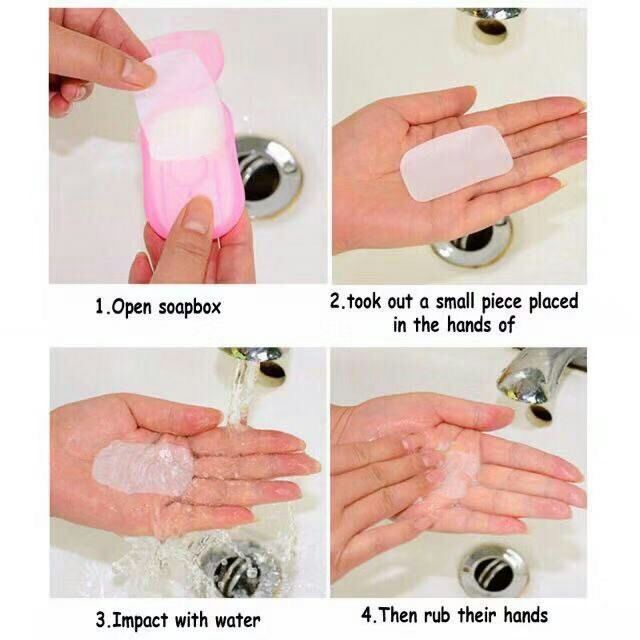 1.Open soapbox

2.took out a small piece placed in the hands of

3.Impact with water

4.Then rub their hands