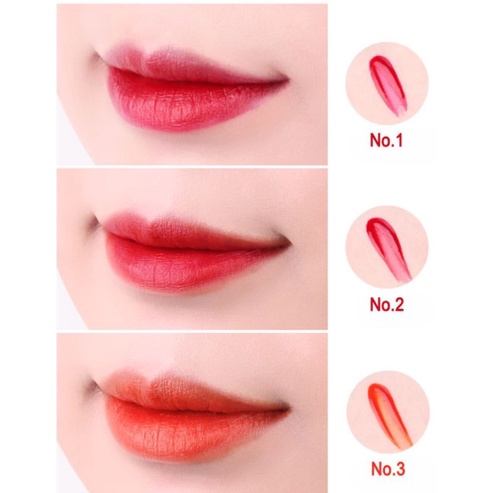 No.1

No.2

No.3