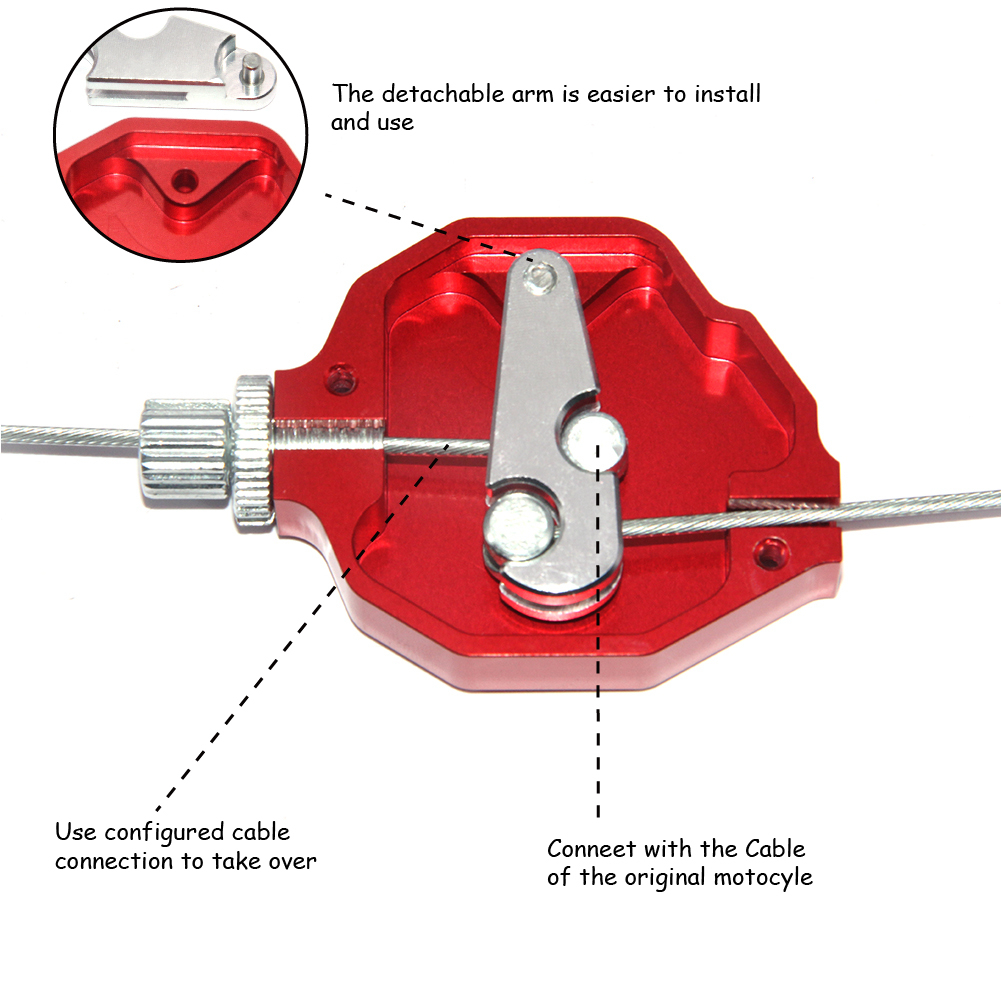 The detachable arm is easier to install and use

Use configured cable connection to take over

Conneet with the Cable of the original motocyle