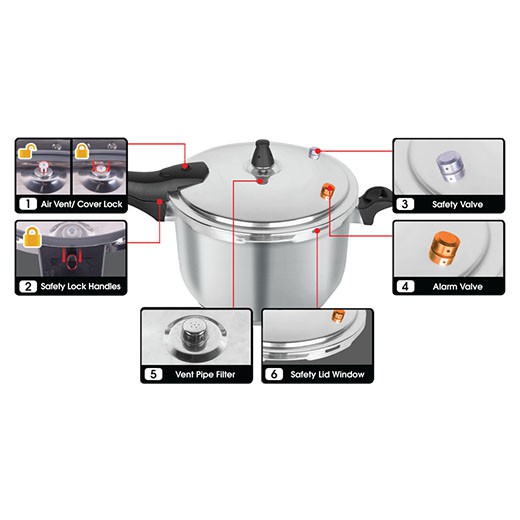 1 Air Vent/ Cover Lock

2 Safety Lock Handles

3 Safety Valve

4 Alarm Valve

5 Vent Pipe Filter

6 Safety Lid Window