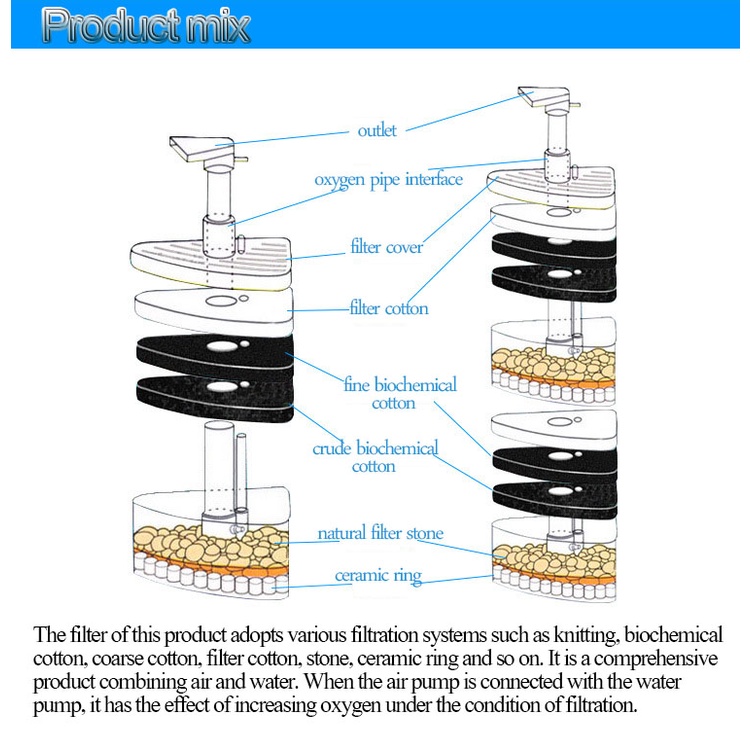 Product mix

outlet

oxygen pipe interface

filter cover

filter cotton

fine biochemical cotton

crude biochemical cotton

natural filter stone

ceramic ring

The filter of this product adopts various filtration systems such as knitting, biochemical cotton, coarse cotton, filter cotton, stone, ceramic ring and so on. It is a comprehensive product combining air and water. When the air pump is connected with the water pump, it has the effect of increasing oxygen under the condition of filtration.