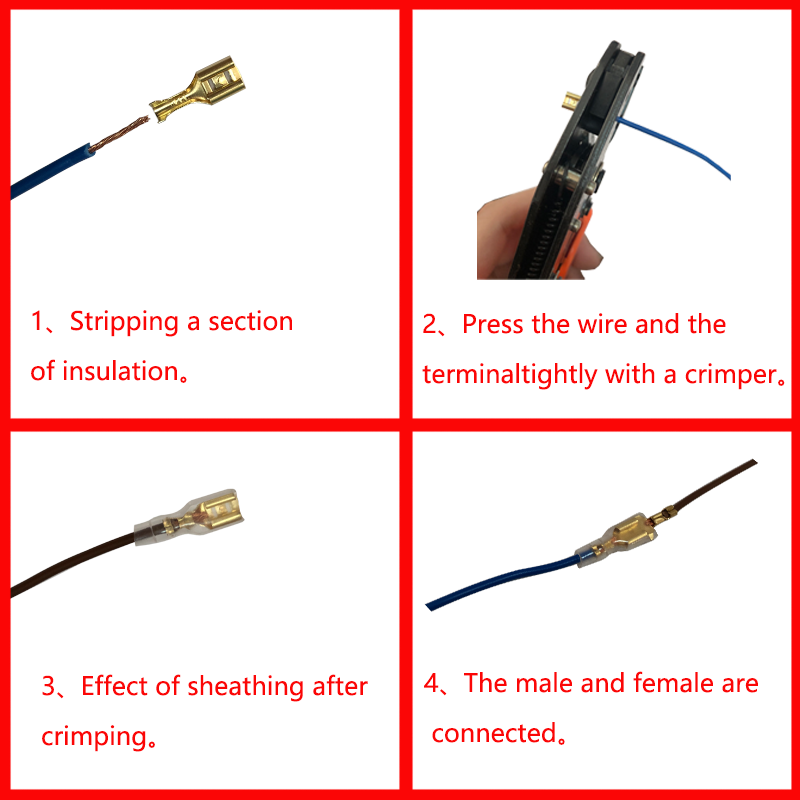 1、Stripping a section of insulation。

2、Press the wire and the terminaltightly with a crimper。

3、Effect of sheathing after crimping。

4、The male and female are connected。