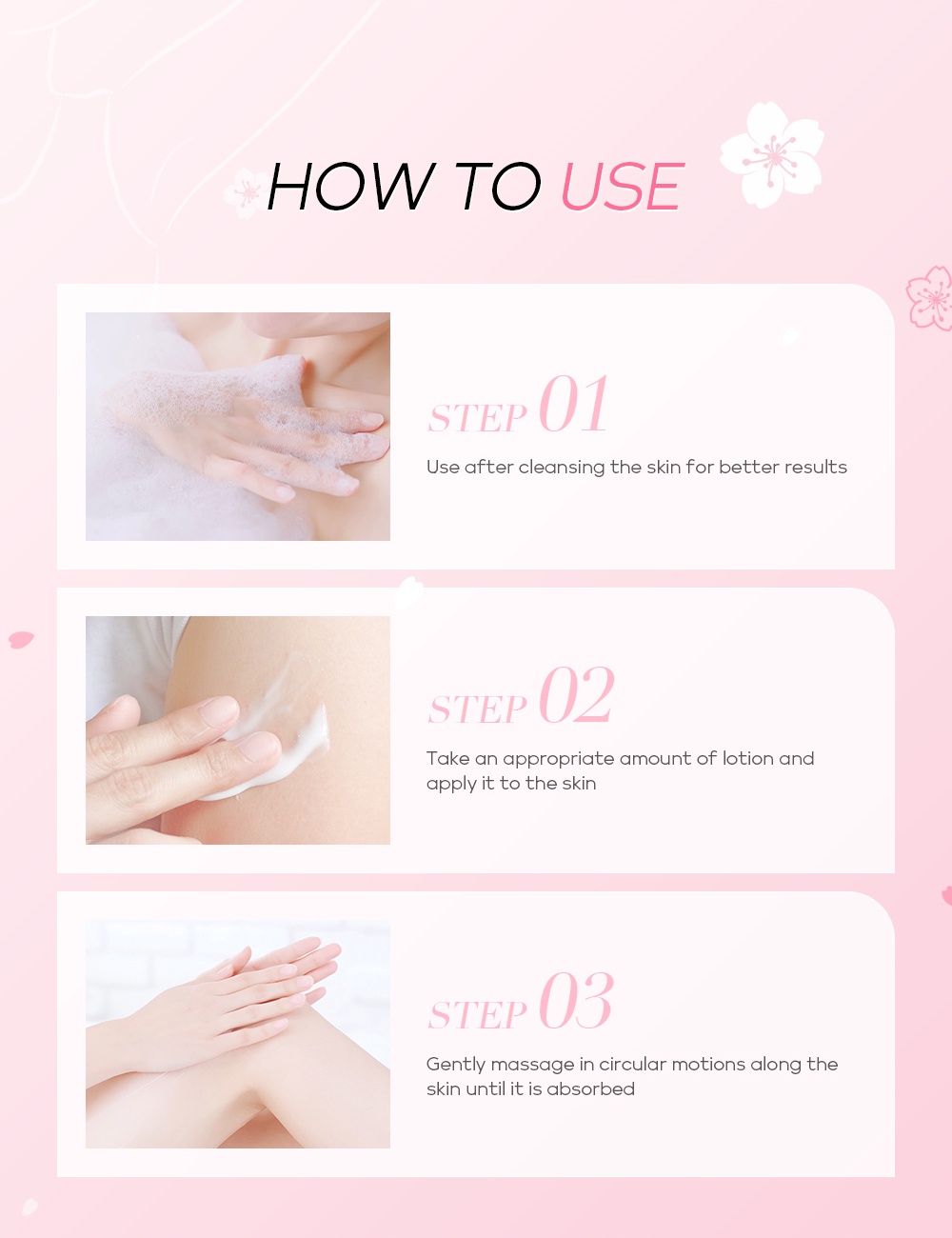 HOW TO USE

STEP 01
Use after cleansing the skin for better results

STEP 02
Take an appropriate amount of lotion and apply it to the skin

STEP 03
Gently massage in circular motions along the skin until it is absorbed