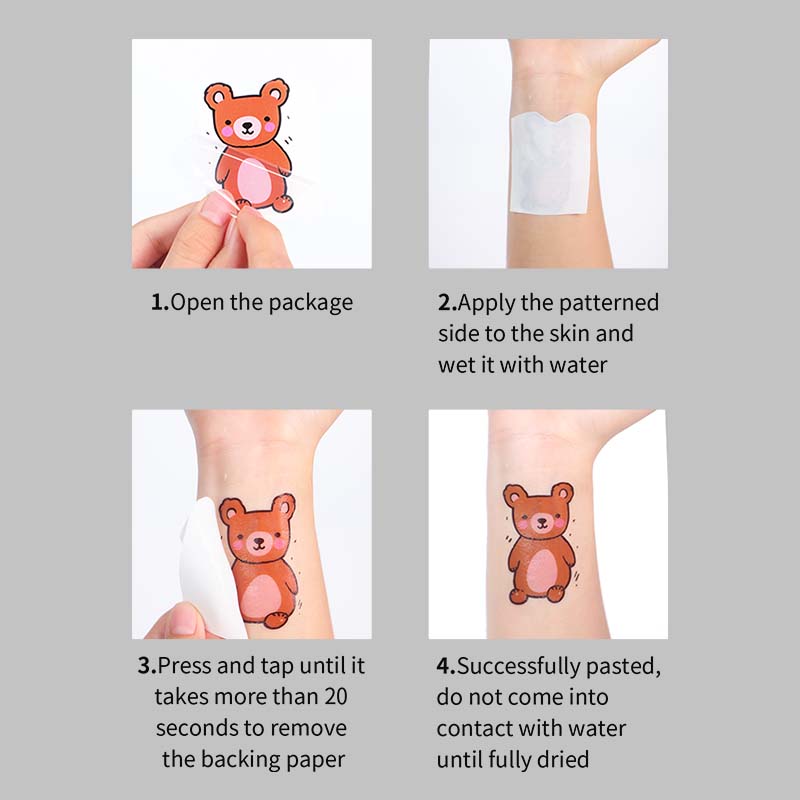 1.Open the package

2.Apply the patterned side to the skin and wet it with water

3.Press and tap until it takes more than 20 seconds to remove the backing paper

4.Successfully pasted, do not come into contact with water until fully dried