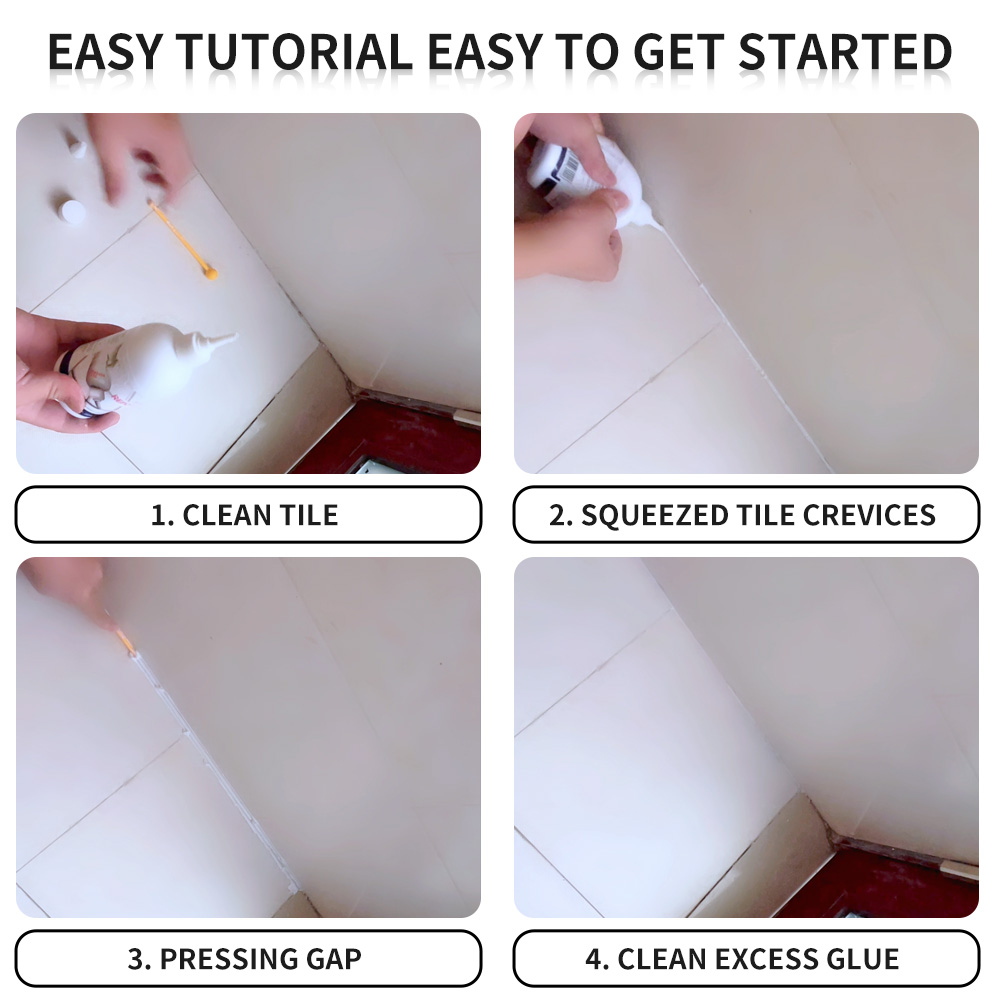 EASY TUTORIAL EASY TO GET STARTED

1. CLEAN TILE

2. SQUEEZED TILE CREVICES

3. PRESSING GAP

4. CLEAN EXCESS GLUE