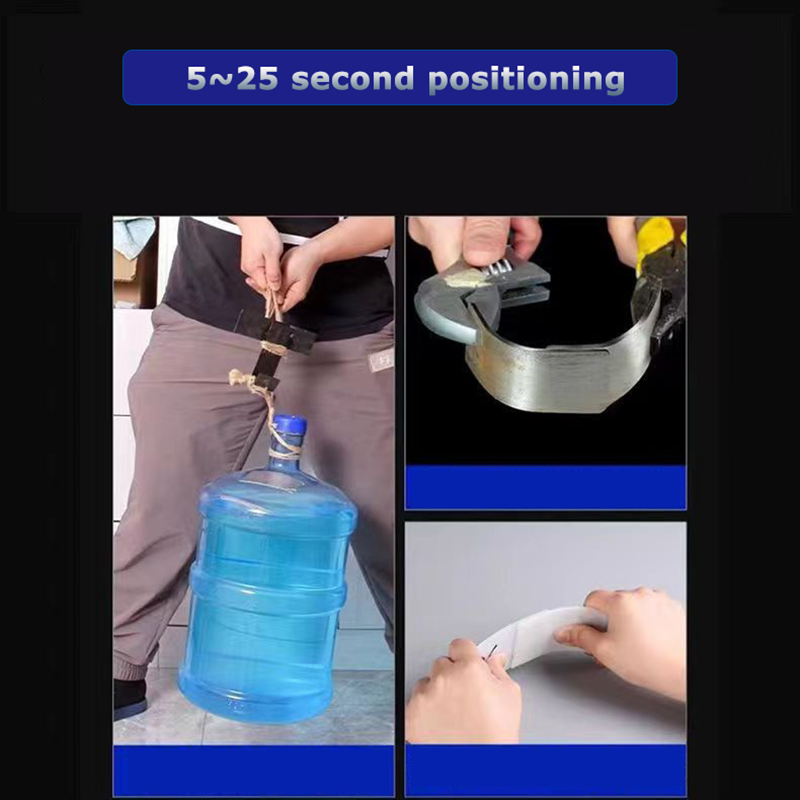 5~25 second positioning