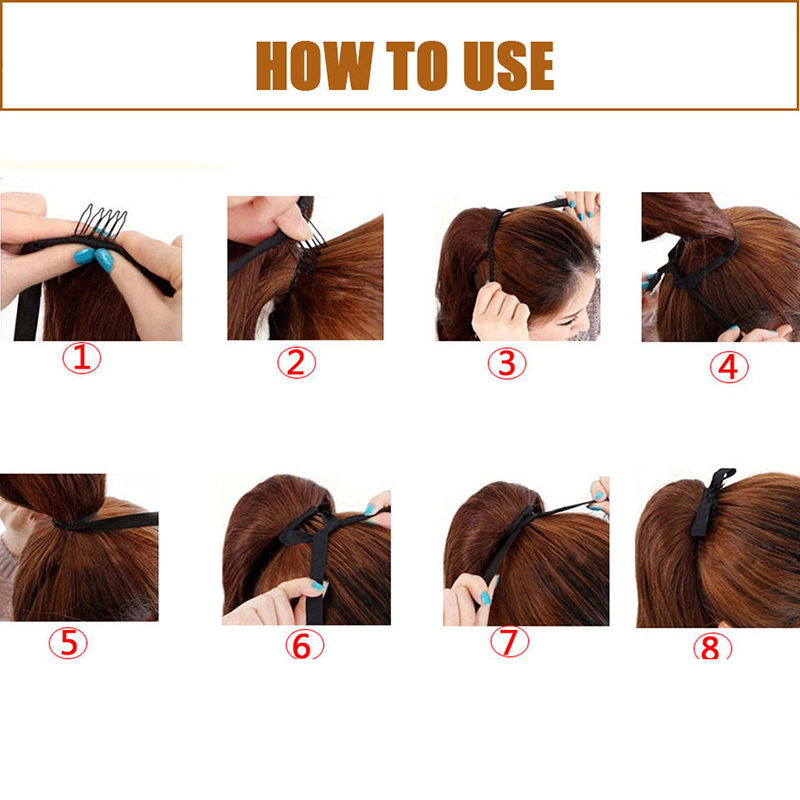 HOW TO USE

①

②

③

④

⑤

⑥

⑦

⑧