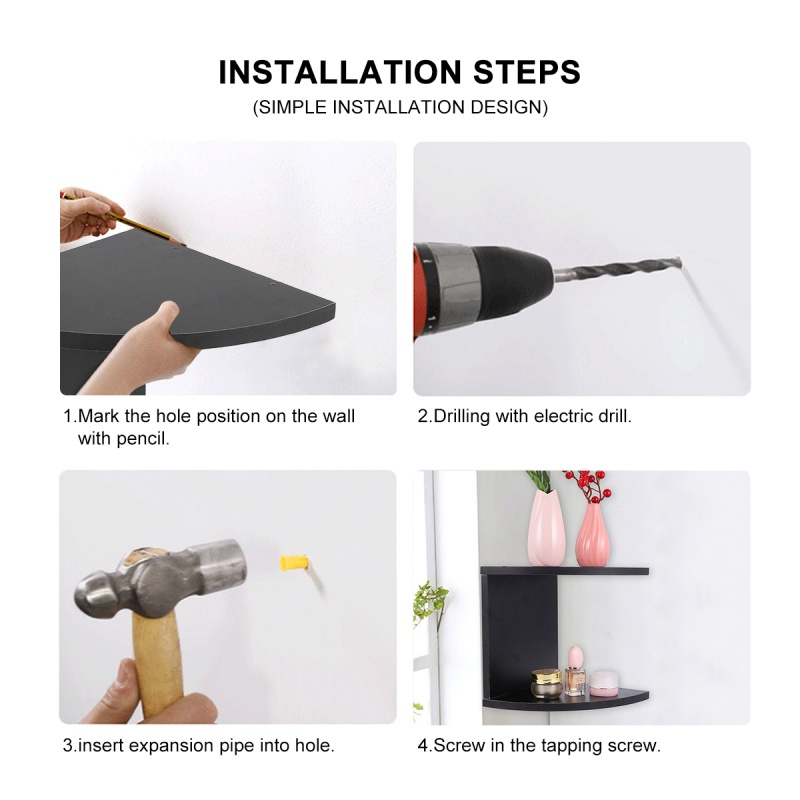 INSTALLATION STEPS
(SIMPLE INSTALLATION DESIGN)

1.Mark the hole position on the wall with pencil.

2.Drilling with electric drill.

3.insert expansion pipe into hole.

4.Screw in the tapping screw.