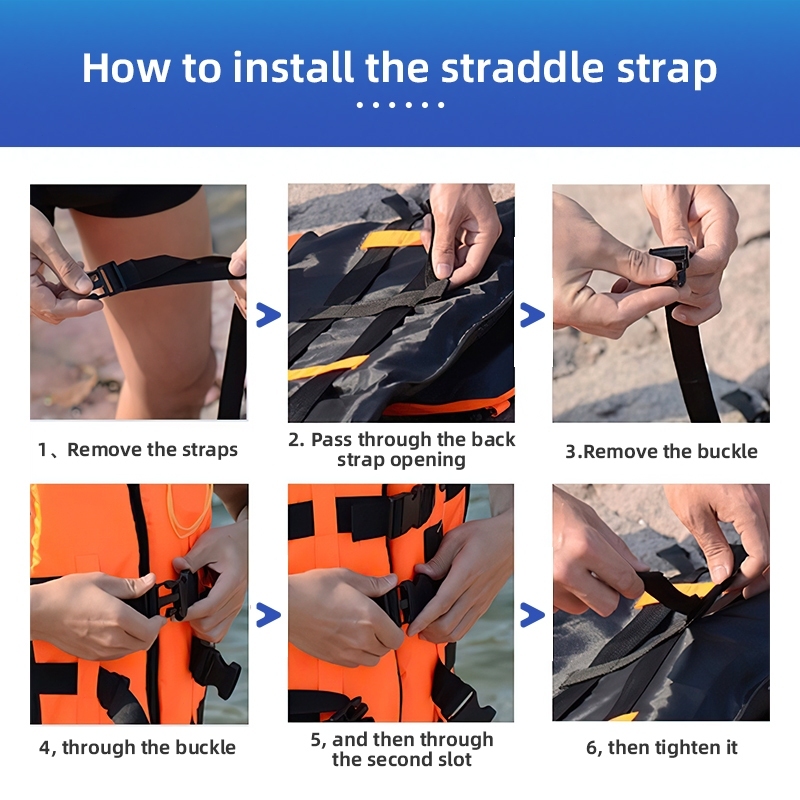 How to install the straddle strap

1、Remove the straps

2. Pass through the back strap opening

3.Remove the buckle

4, through the buckle

5, and then through the second slot

6, then tighten it