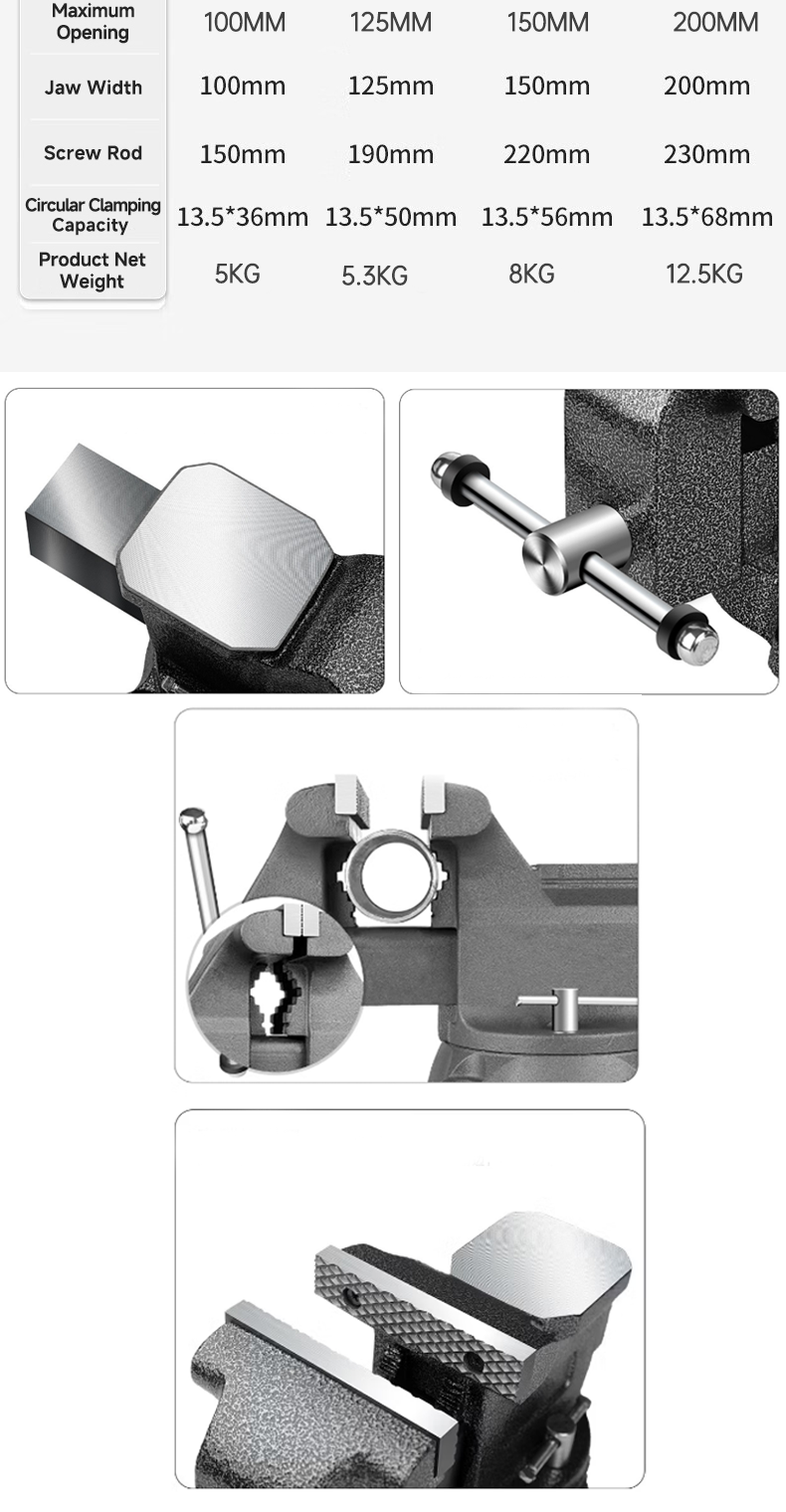 | Maximum Opening | 100MM | 125MM | 150MM | 200MM |
|---|---|---|---|---|
| Jaw Width | 100mm | 125mm | 150mm | 200mm |
| Screw Rod | 150mm | 190mm | 220mm | 230mm |
| Circular Clamping Capacity | 13.5*36mm | 13.5*50mm | 13.5*56mm | 13.5*68mm |
| Product Net Weight | 5KG | 5.3KG | 8KG | 12.5KG |