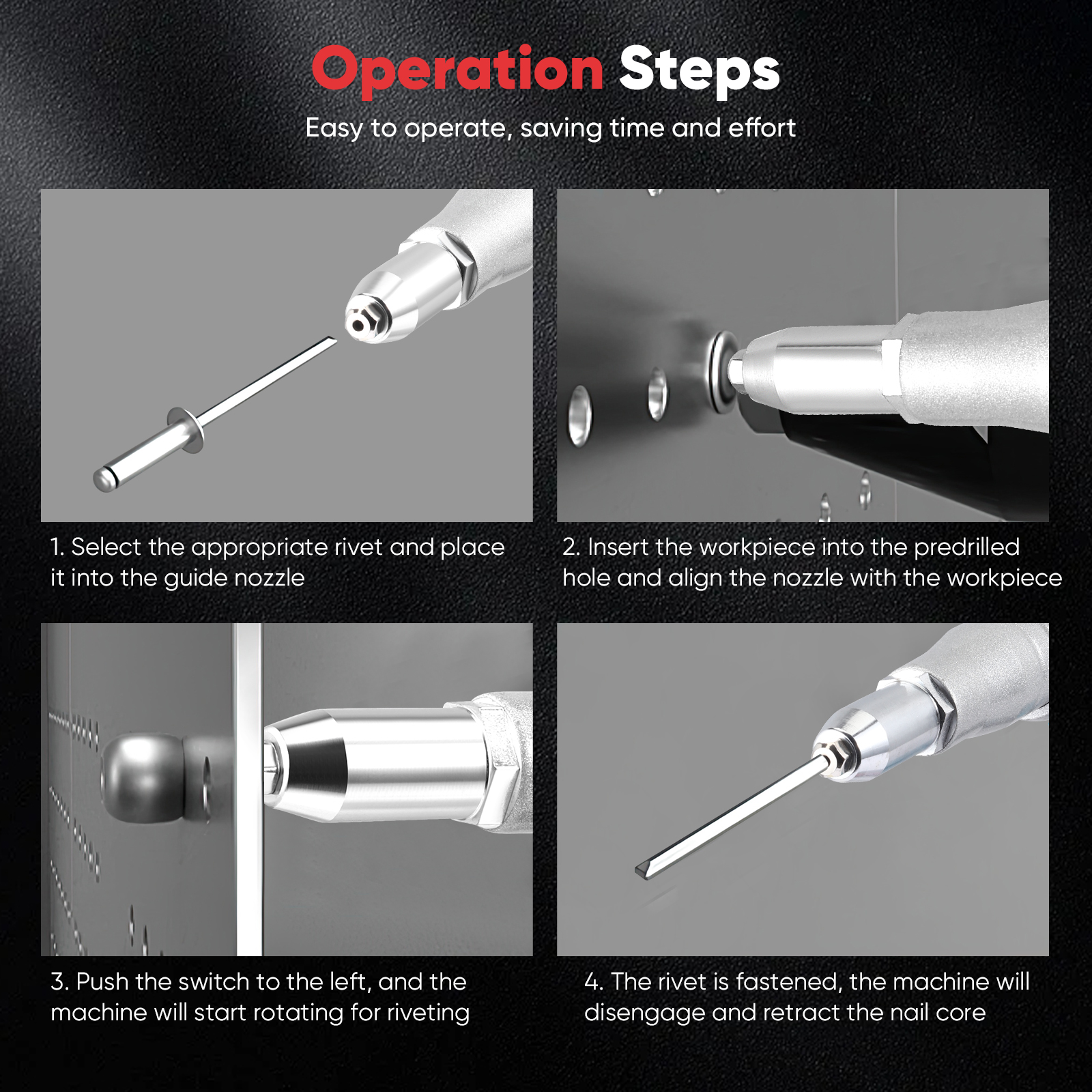 Operation Steps

Easy to operate, saving time and effort

1. Select the appropriate rivet and place it into the guide nozzle

2. Insert the workpiece into the predrilled hole and align the nozzle with the workpiece

3. Push the switch to the left, and the machine will start rotating for riveting

4. The rivet is fastened, the machine will disengage and retract the nail core