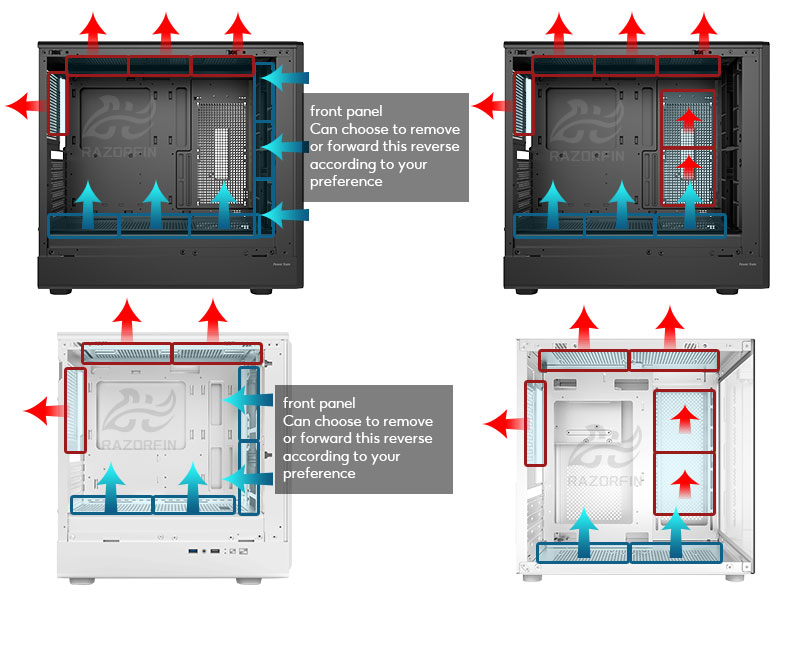 RAZORFIN

front panel
Can choose to remove or forward this reverse according to your preference

RAZORFIN

RAZORFIN

front panel
Can choose to remove or forward this reverse according to your preference

RAZORFIN