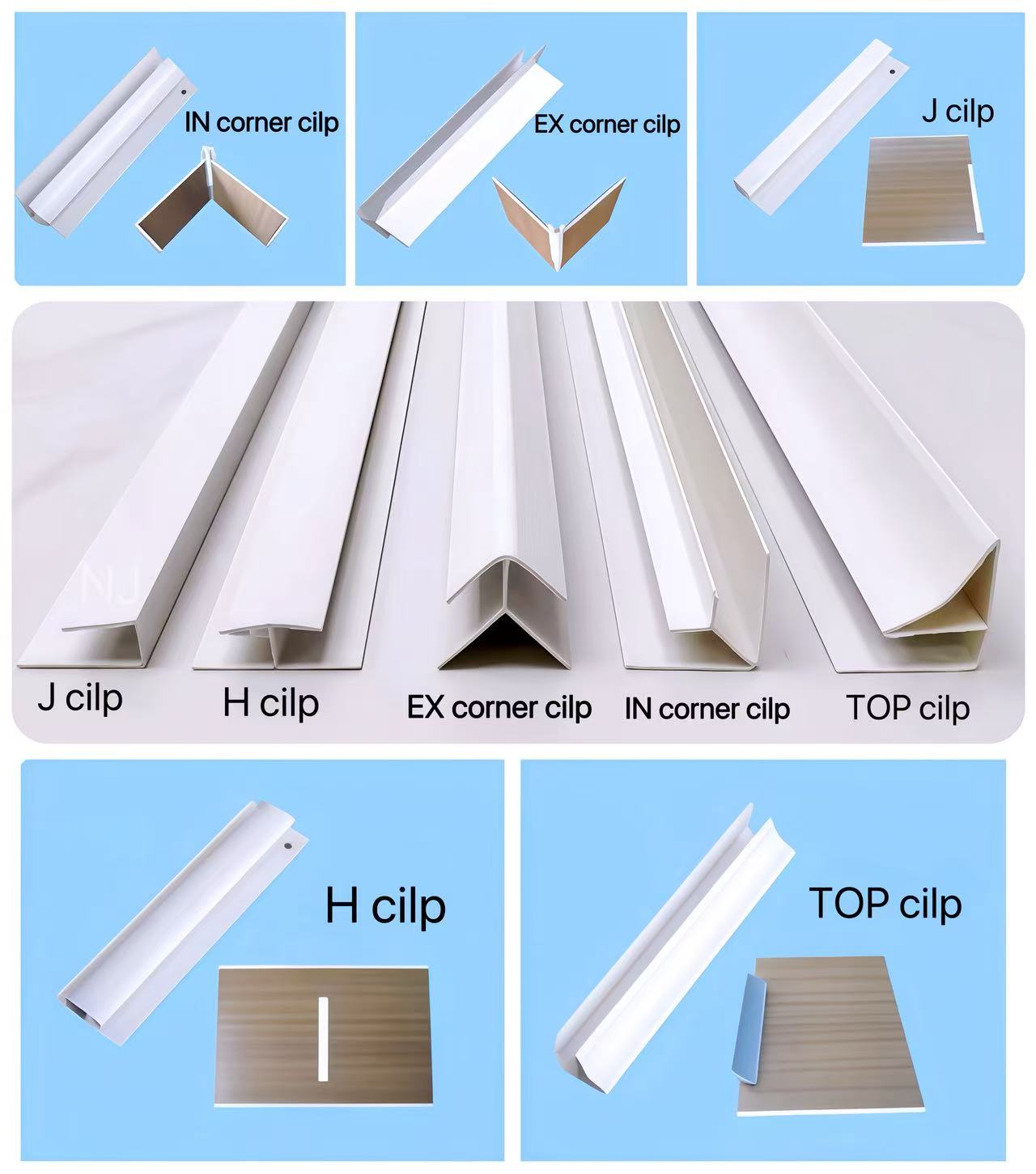 IN corner cilp

EX corner cilp

J cilp

NJ

J cilp

H cilp

EX corner cilp

IN corner cilp

TOP cilp

H cilp

TOP cilp