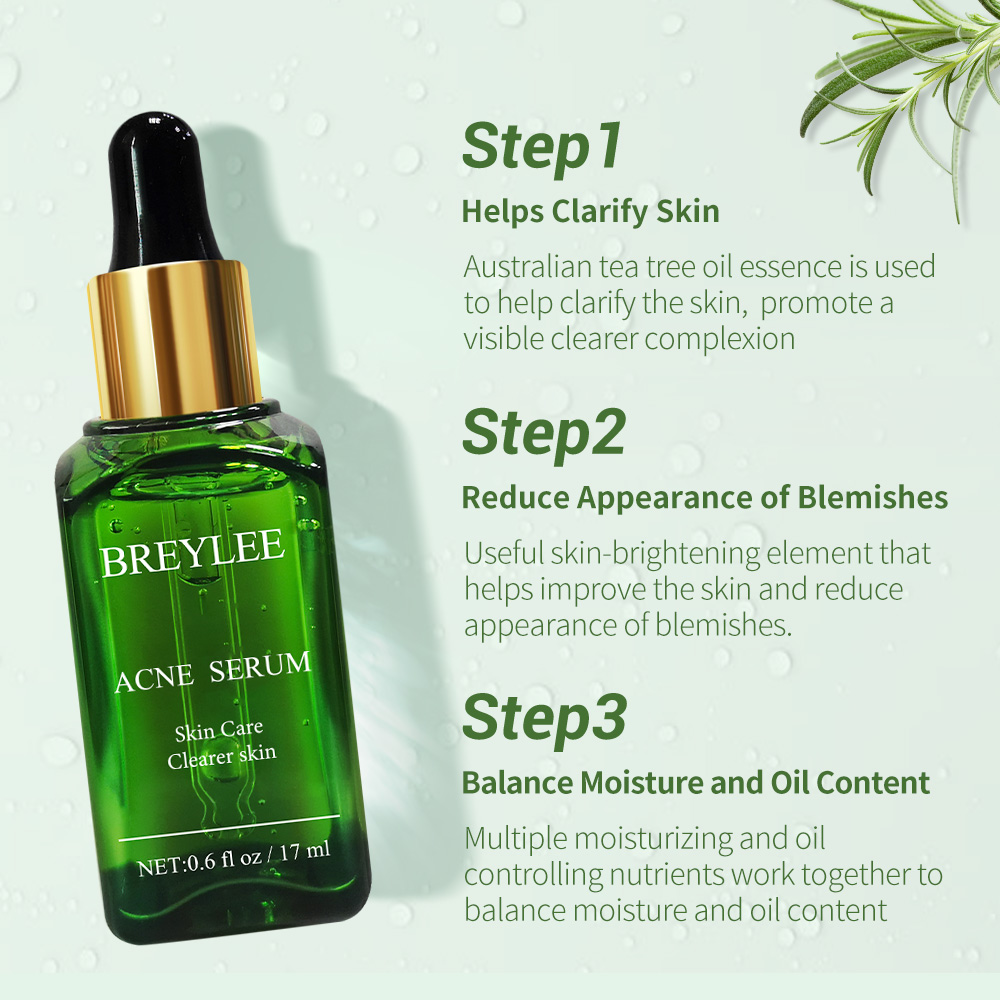 BREYLEE

ACNE SERUM

Skin Care
Clearer skin

NET:0.6 fl oz / 17 ml

Step1

Helps Clarify Skin

Australian tea tree oil essence is used to help clarify the skin, promote a visible clearer complexion

Step2

Reduce Appearance of Blemishes

Useful skin-brightening element that helps improve the skin and reduce appearance of blemishes.

Step3

Balance Moisture and Oil Content

Multiple moisturizing and oil controlling nutrients work together to balance moisture and oil content