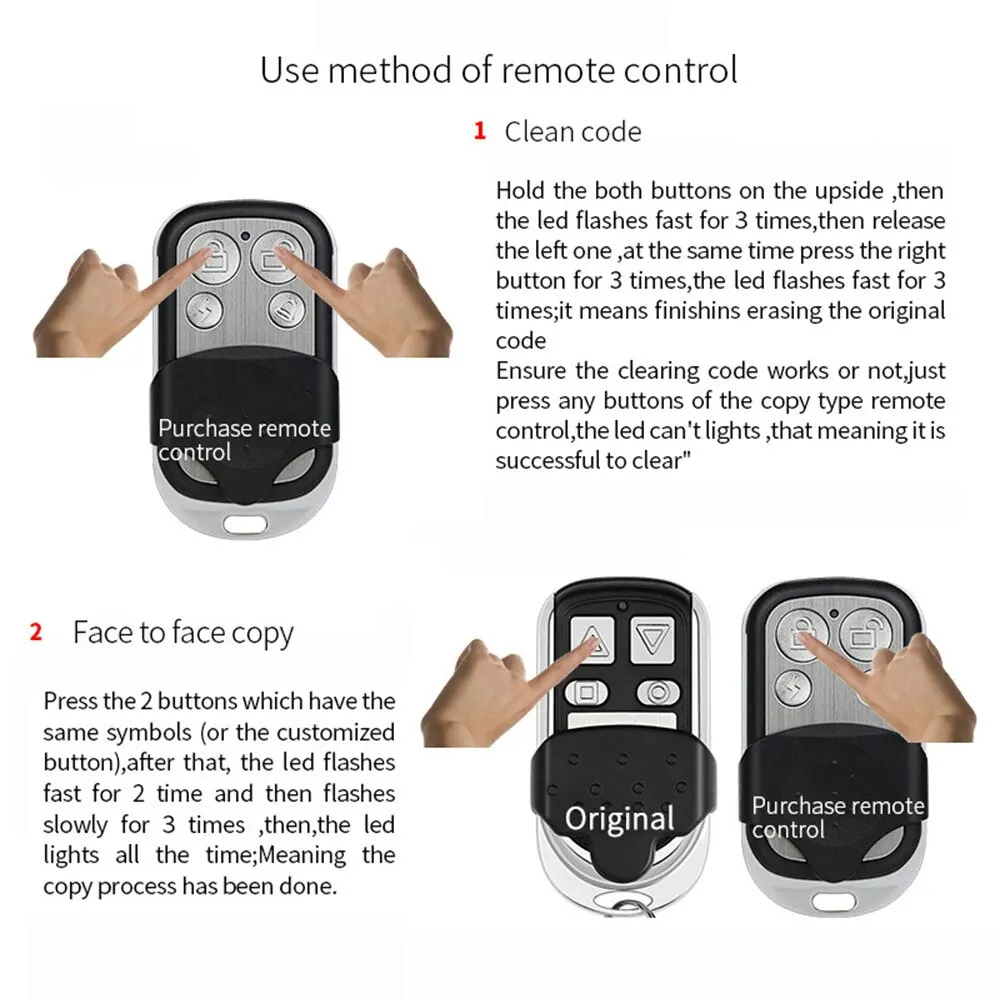 Use method of remote control

1 Clean code

Hold the both buttons on the upside ,then the led flashes fast for 3 times,then release the left one ,at the same time press the right button for 3 times,the led flashes fast for 3 times;it means finishins erasing the original code
Ensure the clearing code works or not,just press any buttons of the copy type remote control,the led can't lights ,that meaning it is successful to clear"

Purchase remote control

2 Face to face copy

Press the 2 buttons which have the same symbols (or the customized button),after that, the led flashes fast for 2 time and then flashes slowly for 3 times ,then,the led lights all the time;Meaning the copy process has been done.

Original

Purchase remote control