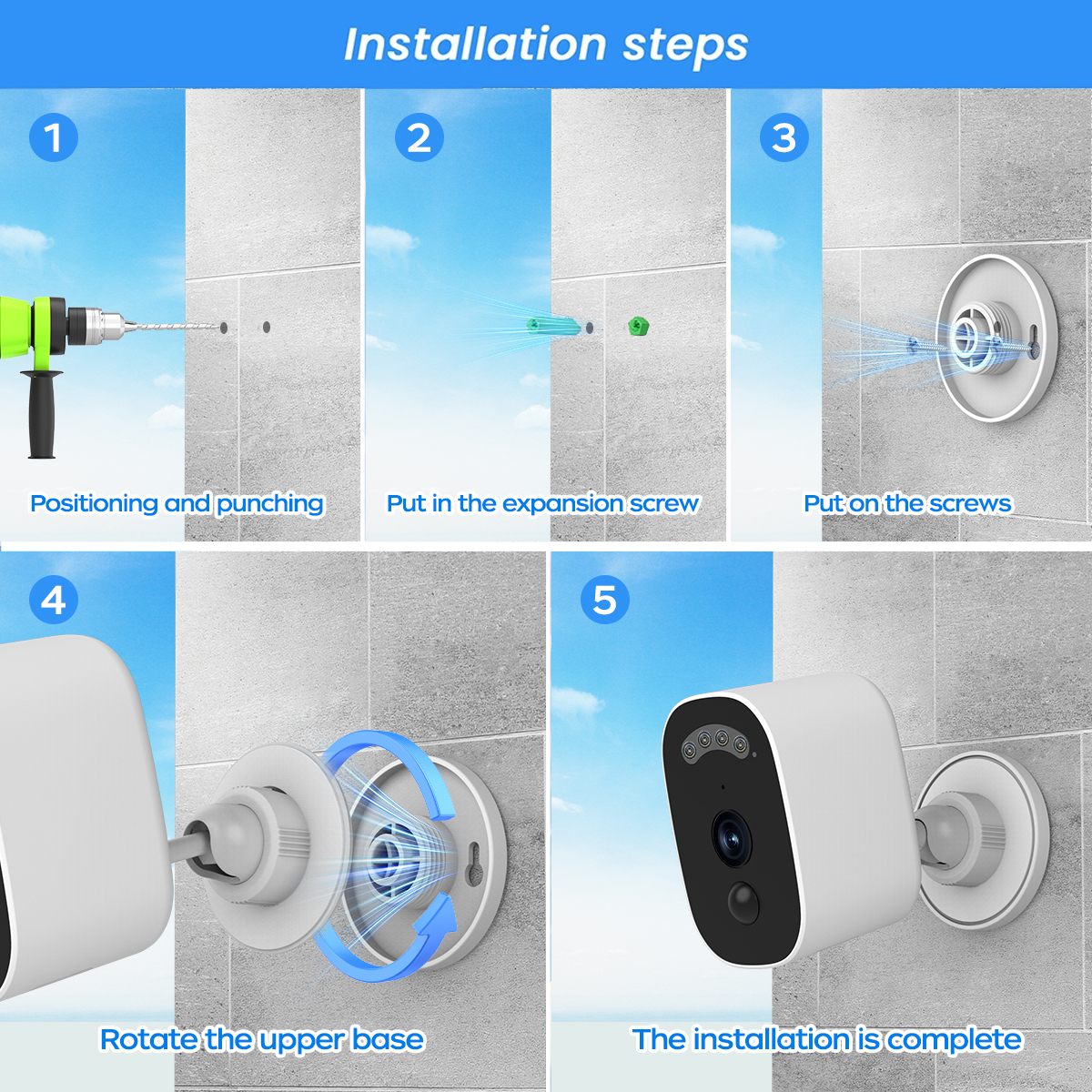 Installation steps

1

Positioning and punching

2

Put in the expansion screw

3

Put on the screws

4

Rotate the upper base

5

The installation is complete