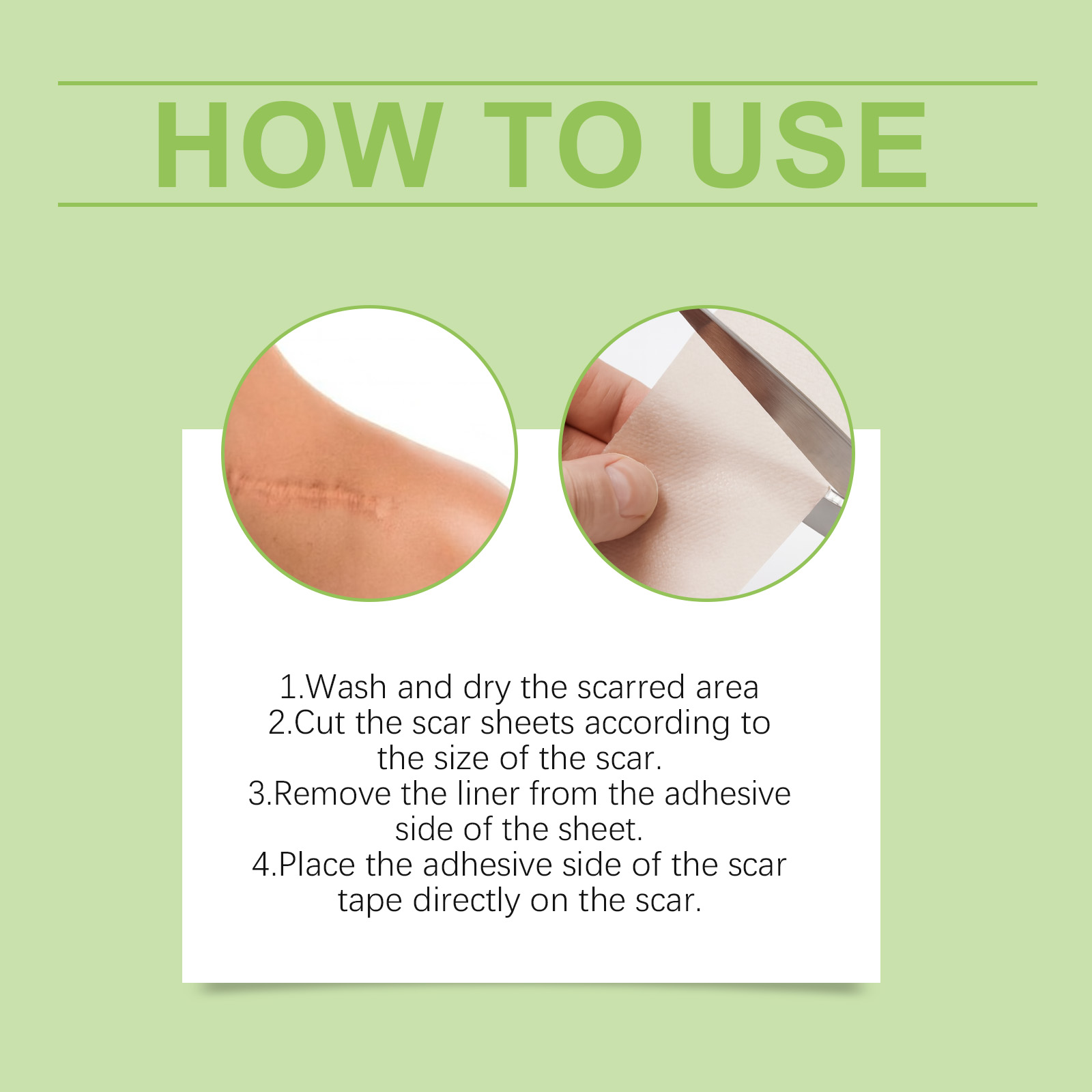 HOW TO USE

1.Wash and dry the scarred area
2.Cut the scar sheets according to the size of the scar.
3.Remove the liner from the adhesive side of the sheet.
4.Place the adhesive side of the scar tape directly on the scar.