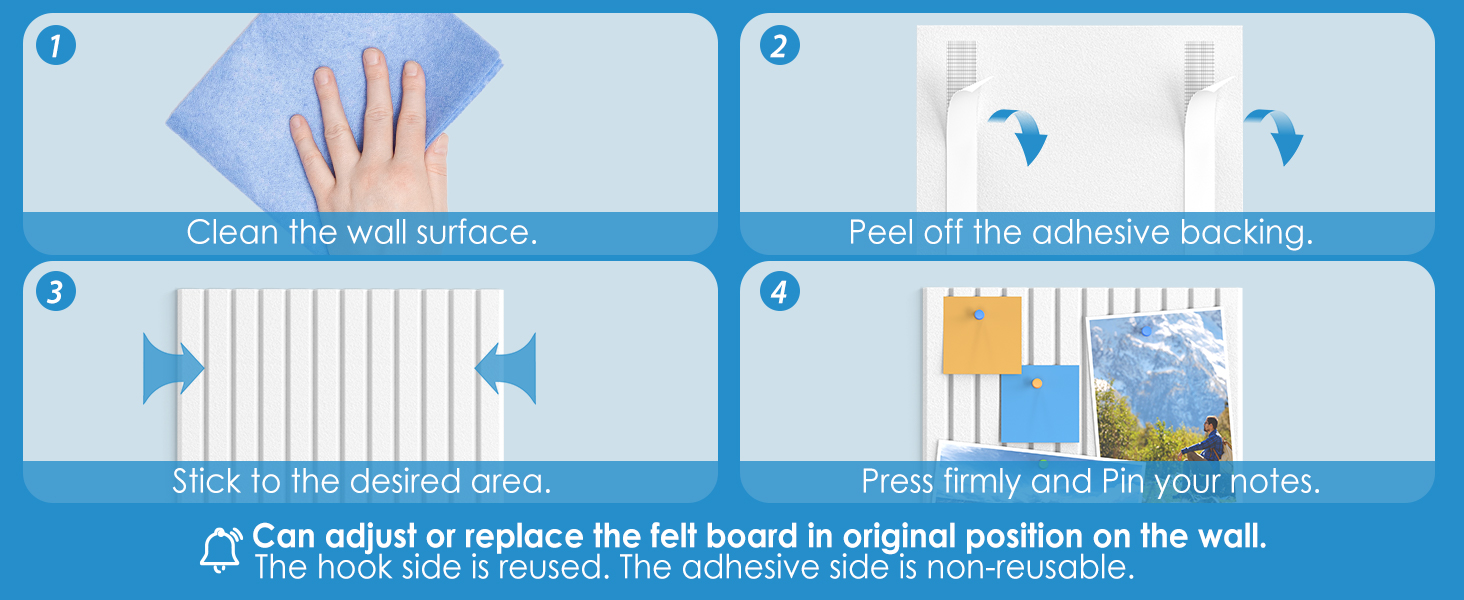 1
Clean the wall surface.

2
Peel off the adhesive backing.

3
Stick to the desired area.

4
Press firmly and Pin your notes.

Can adjust or replace the felt board in original position on the wall.
The hook side is reused. The adhesive side is non-reusable.