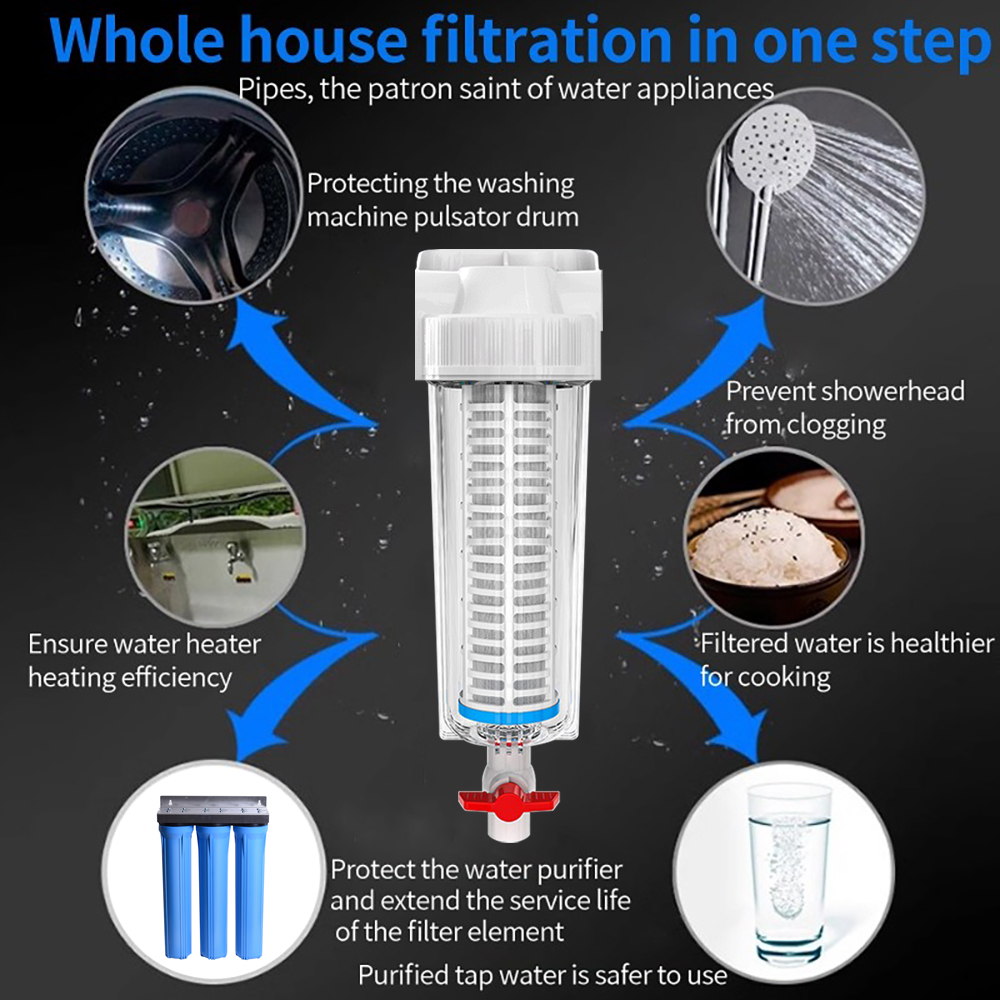 Whole house filtration in one step

Pipes, the patron saint of water appliances

Protecting the washing machine pulsator drum

Prevent showerhead from clogging

Ensure water heater heating efficiency

Filtered water is healthier for cooking

Protect the water purifier and extend the service life of the filter element

Purified tap water is safer to use