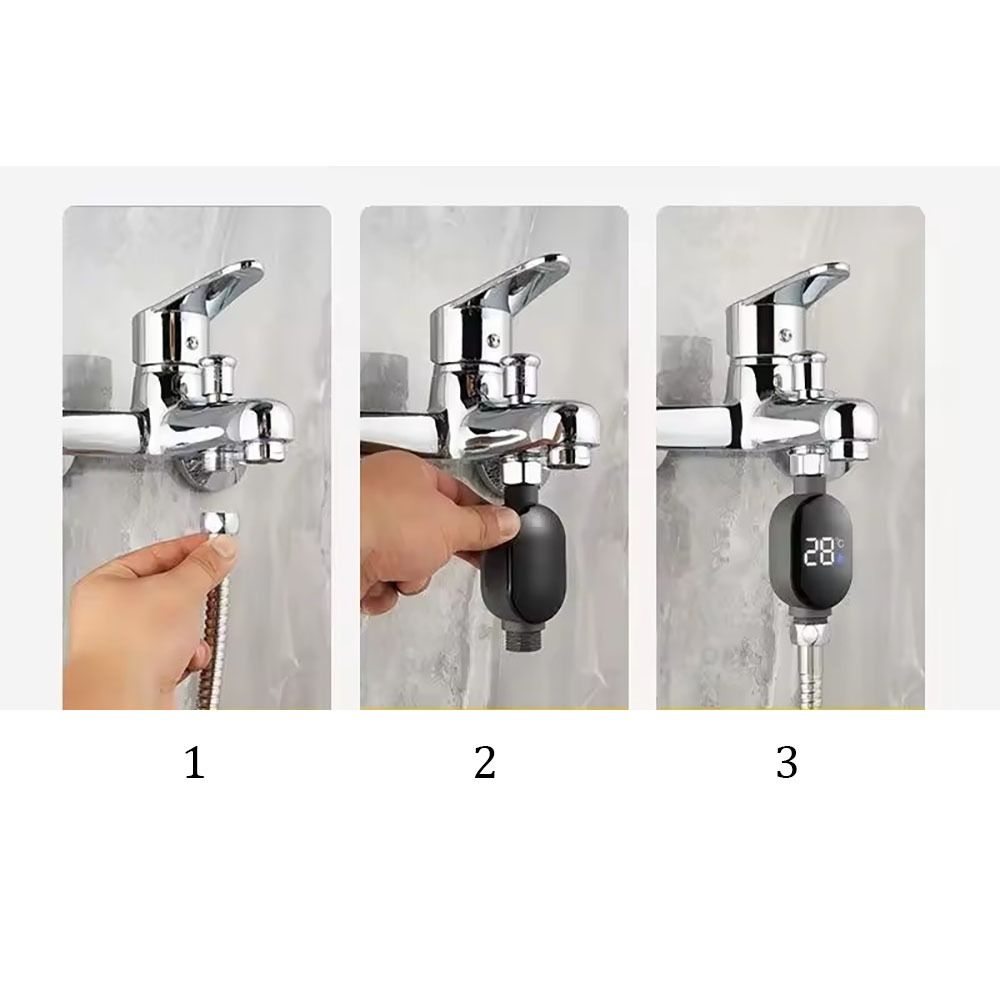 28°C

1

2

3