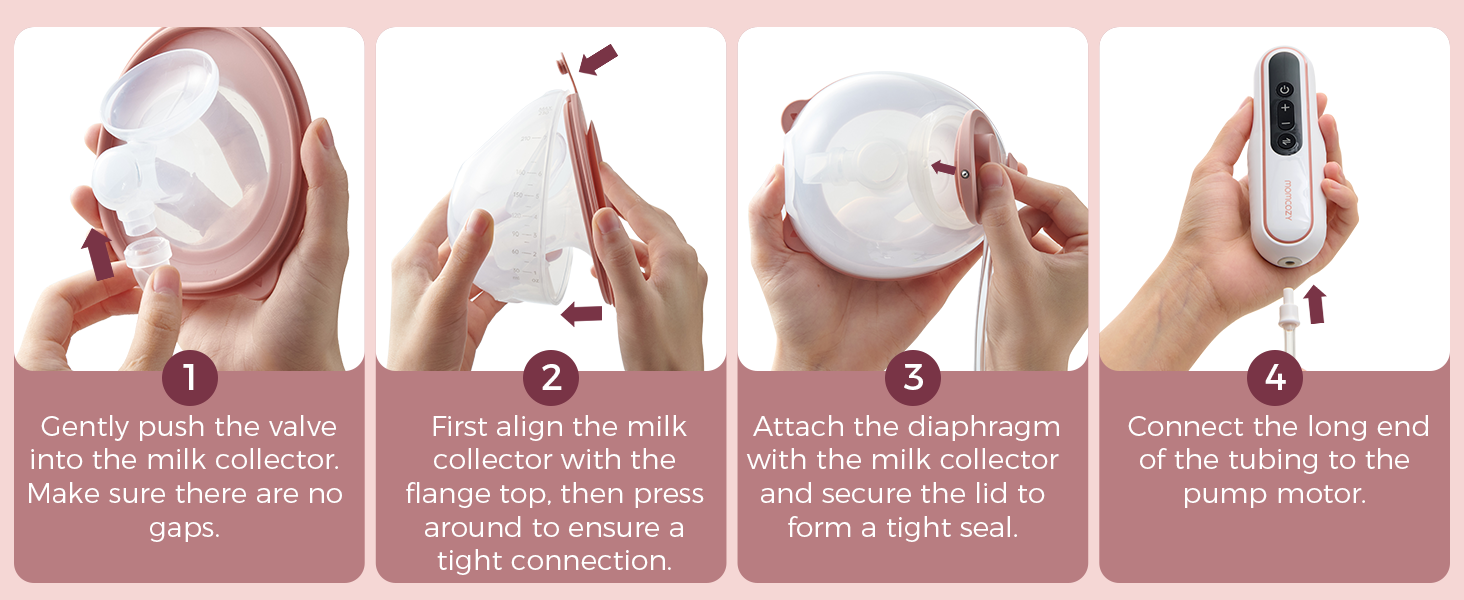 1
Gently push the valve into the milk collector. Make sure there are no gaps.

2
First align the milk collector with the flange top, then press around to ensure a tight connection.

3
Attach the diaphragm with the milk collector and secure the lid to form a tight seal.

momcozy
4
Connect the long end of the tubing to the pump motor.