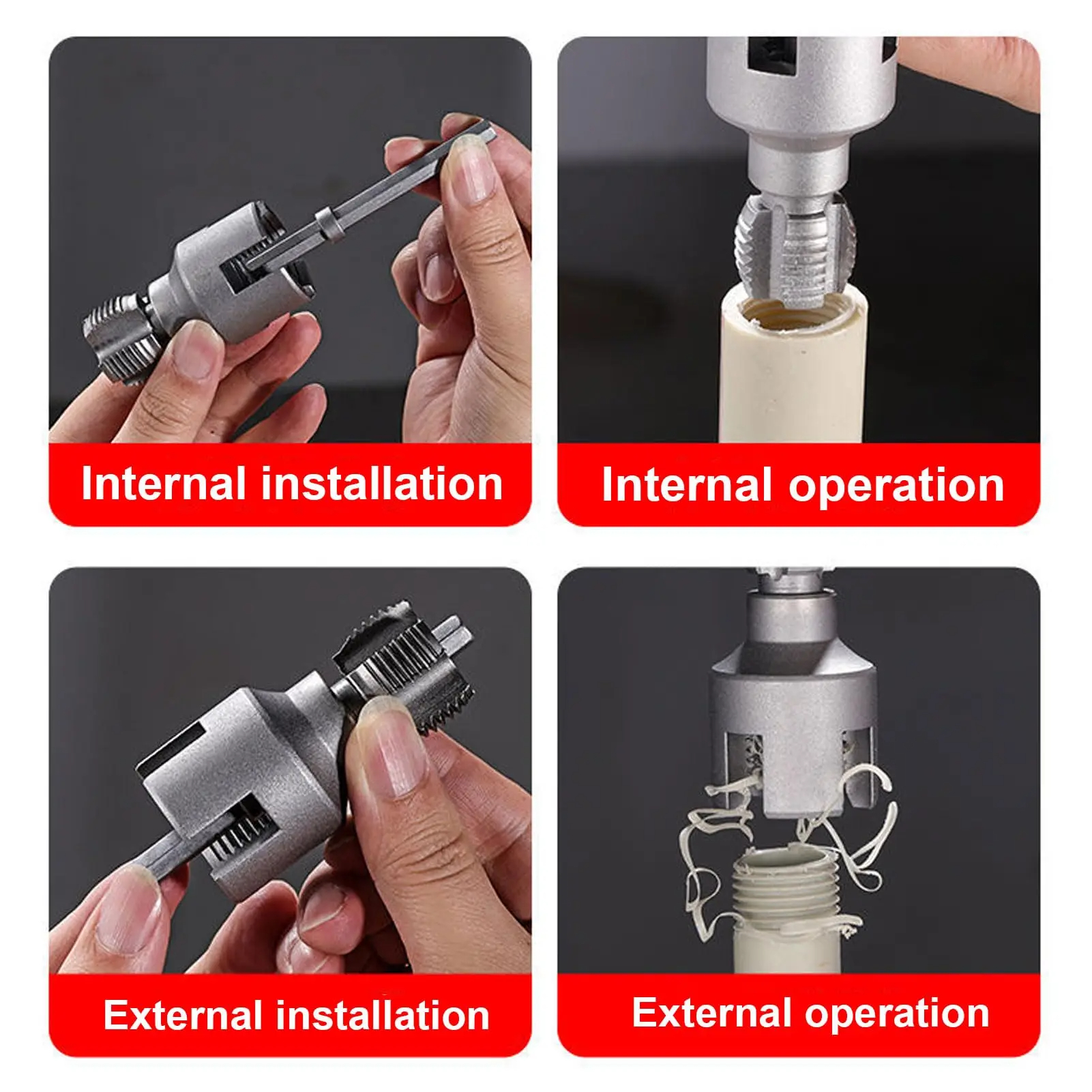 Internal installation

Internal operation

External installation

External operation